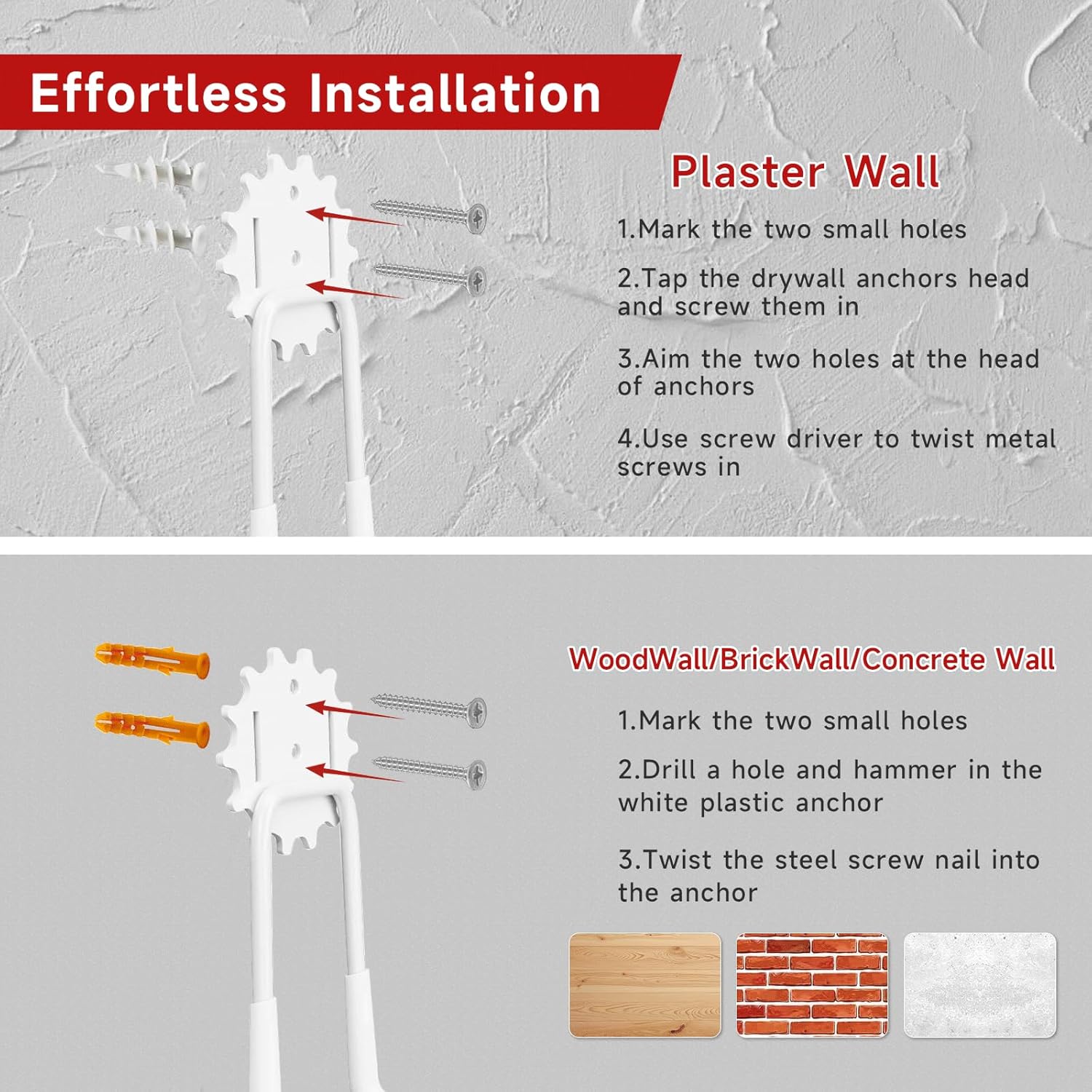 Effortless Installation

Plaster Wall

1.Mark the two small holes

2.Tap the drywall anchors head and screw them in

3.Aim the two holes at the head of anchors

4.Use screw driver to twist metal screws in

WoodWall/BrickWall/Concrete Wall

1.Mark the two small holes

2.Drill a hole and hammer in the white plastic anchor

3.Twist the steel screw nail into the anchor