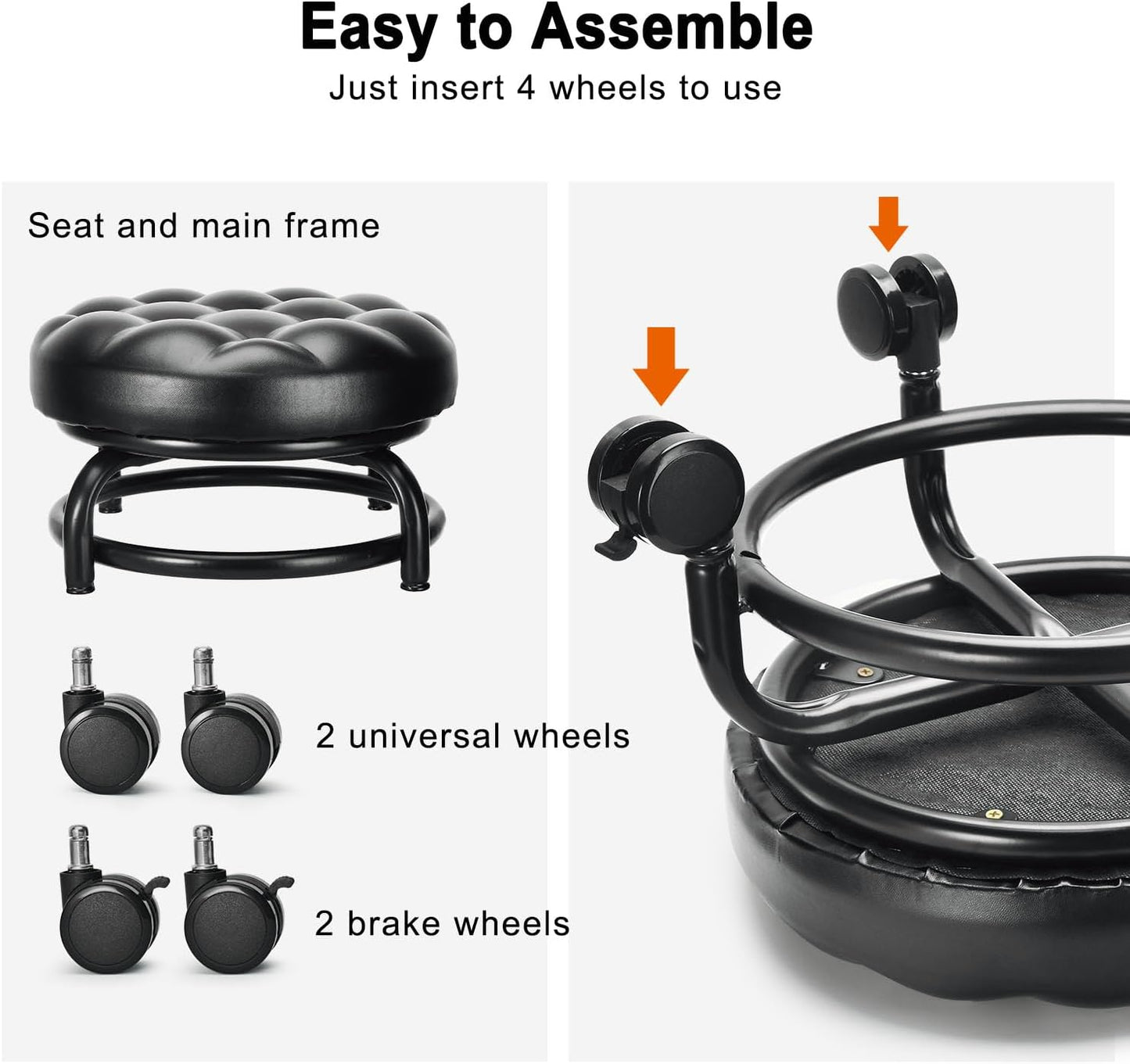 Easy to Assemble
Just insert 4 wheels to use

Seat and main frame

2 universal wheels

2 brake wheels