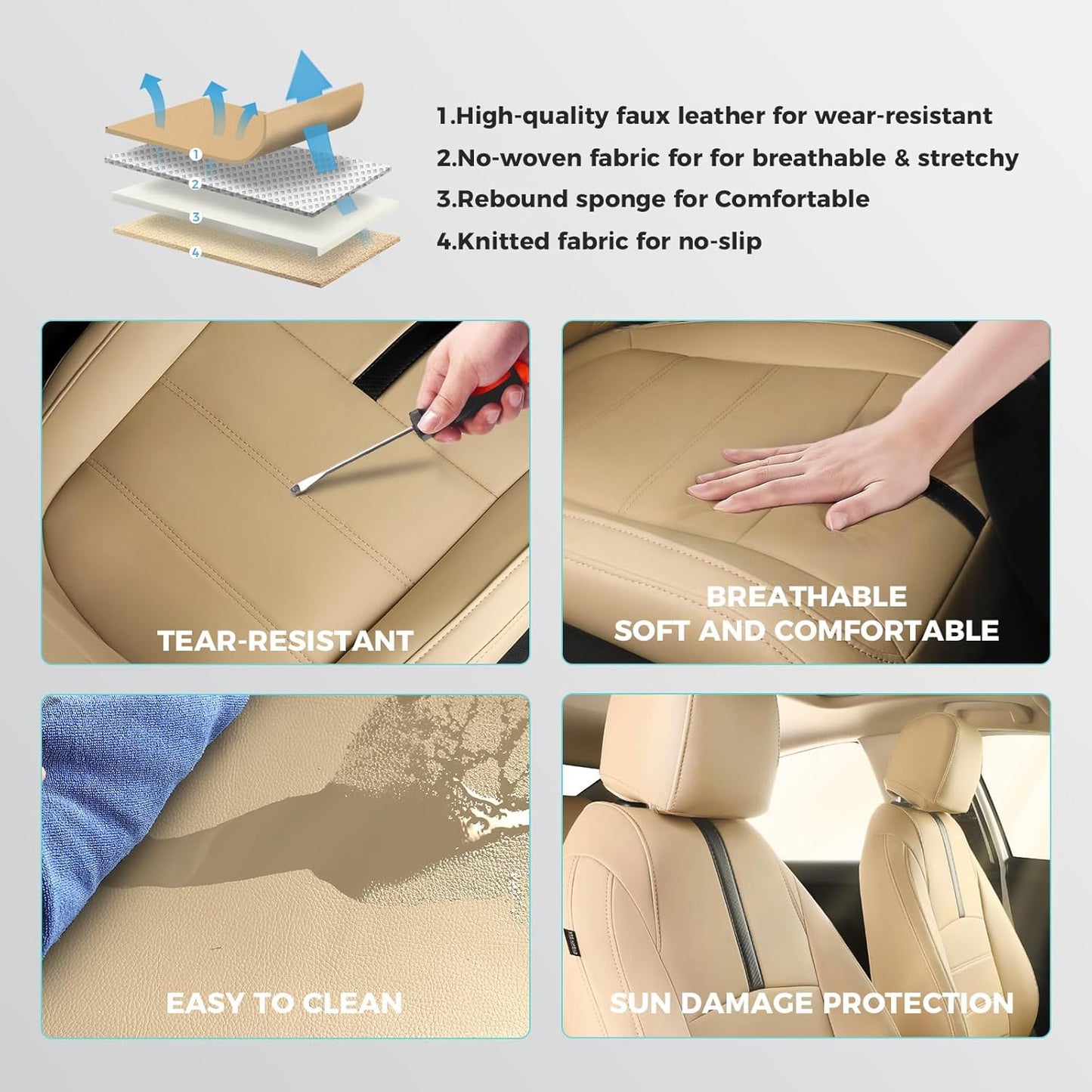 1
2
3
4

1.High-quality faux leather for wear-resistant
2.No-woven fabric for for breathable & stretchy
3.Rebound sponge for Comfortable
4.Knitted fabric for no-slip

TEAR-RESISTANT

BREATHABLE
SOFT AND COMFORTABLE

EASY TO CLEAN

SUN DAMAGE PROTECTION