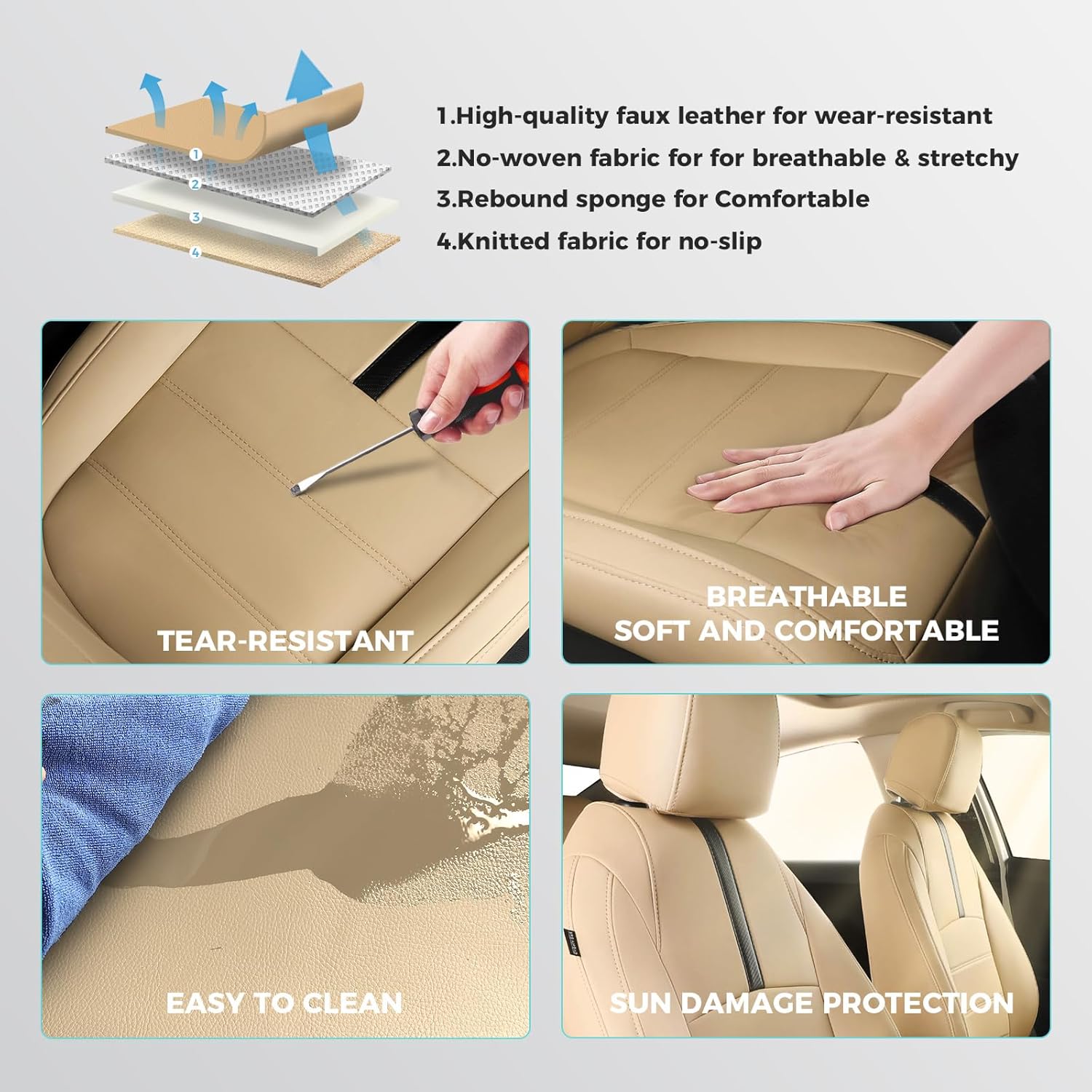 1
2
3
4

1.High-quality faux leather for wear-resistant
2.No-woven fabric for for breathable & stretchy
3.Rebound sponge for Comfortable
4.Knitted fabric for no-slip

TEAR-RESISTANT

BREATHABLE
SOFT AND COMFORTABLE

EASY TO CLEAN

SUN DAMAGE PROTECTION