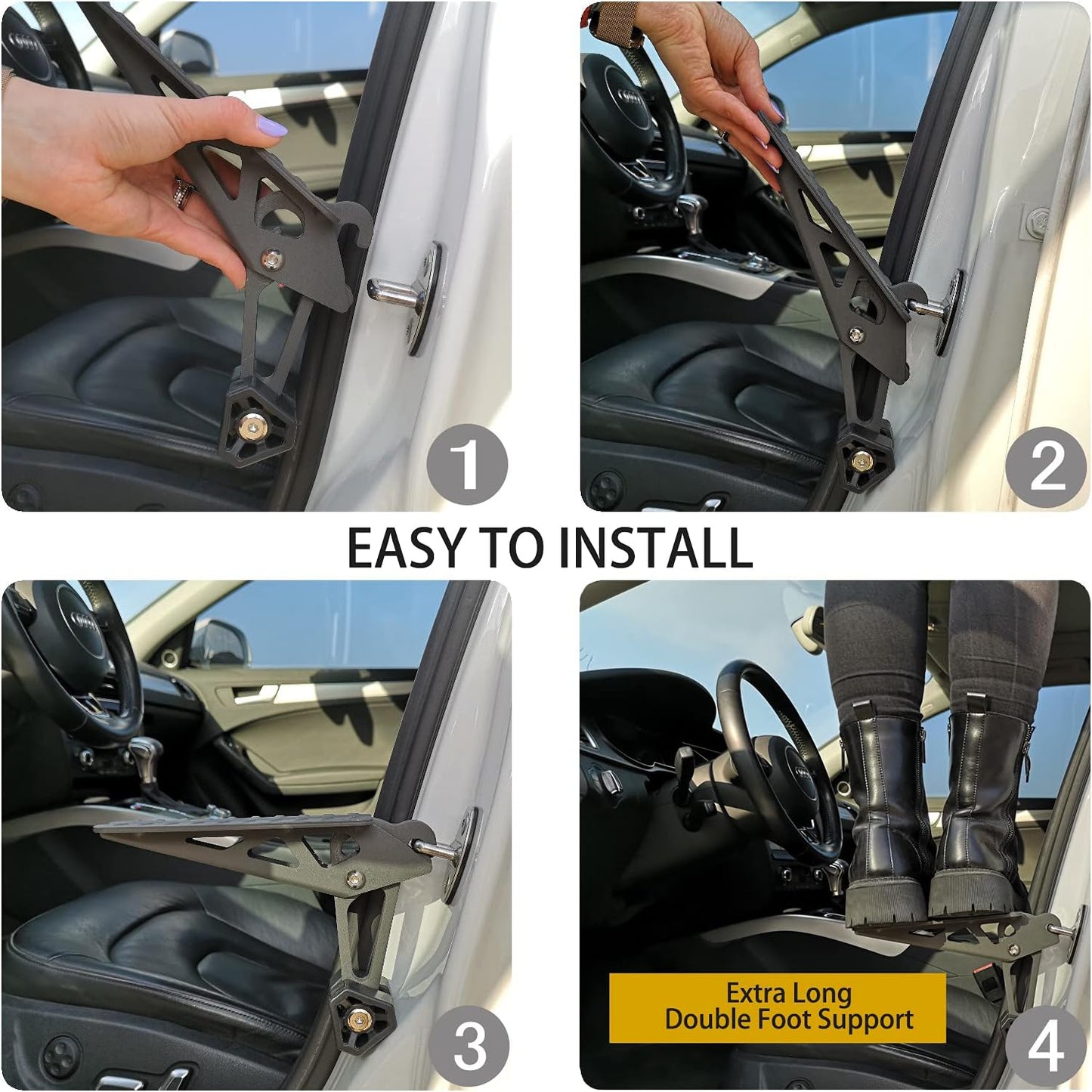 1

2

EASY TO INSTALL

3

Extra Long
Double Foot Support

4