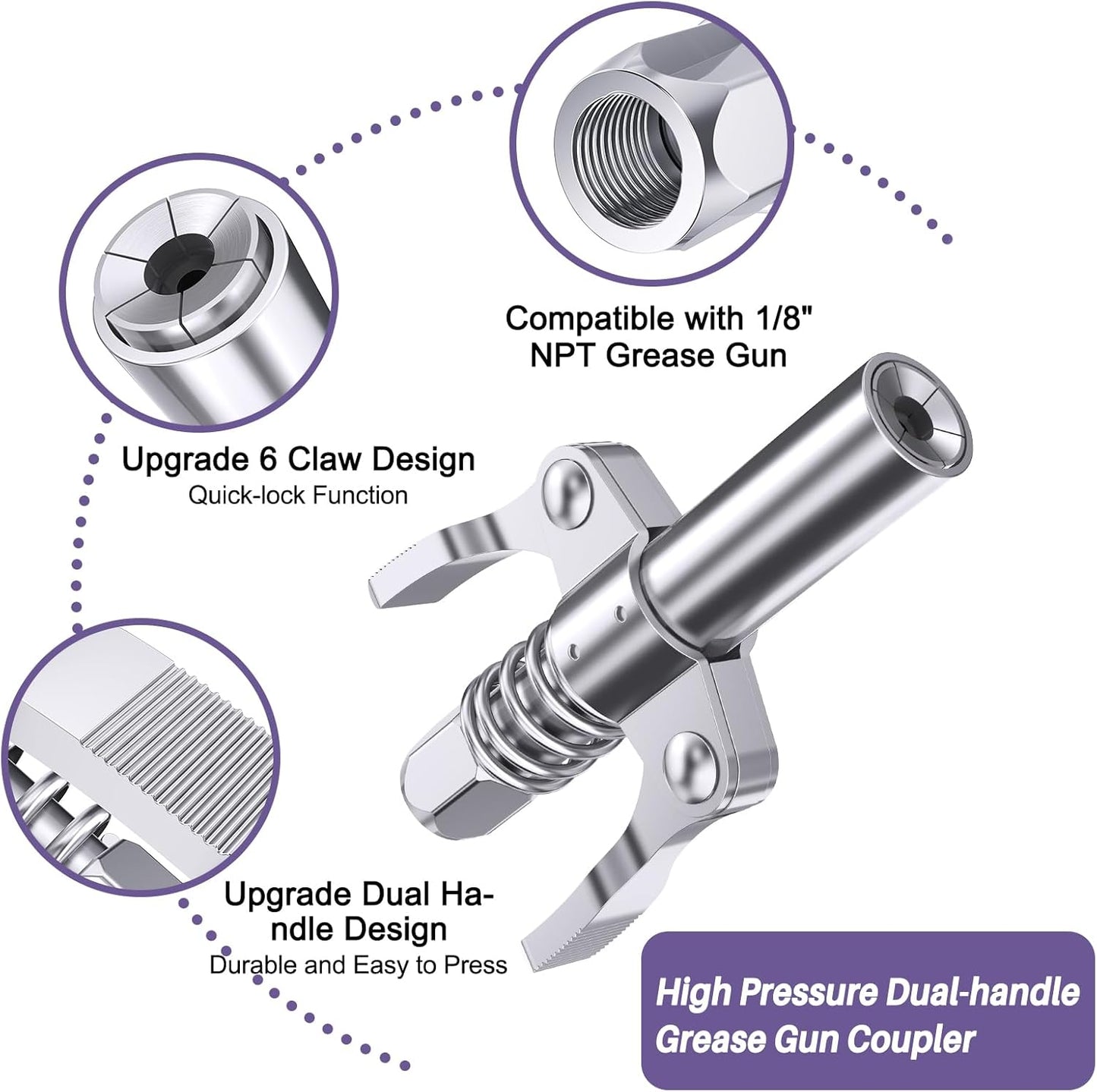 Compatible with 1/8" NPT Grease Gun

Upgrade 6 Claw Design
Quick-lock Function

Upgrade Dual Handle Design
Durable and Easy to Press

High Pressure Dual-handle Grease Gun Coupler