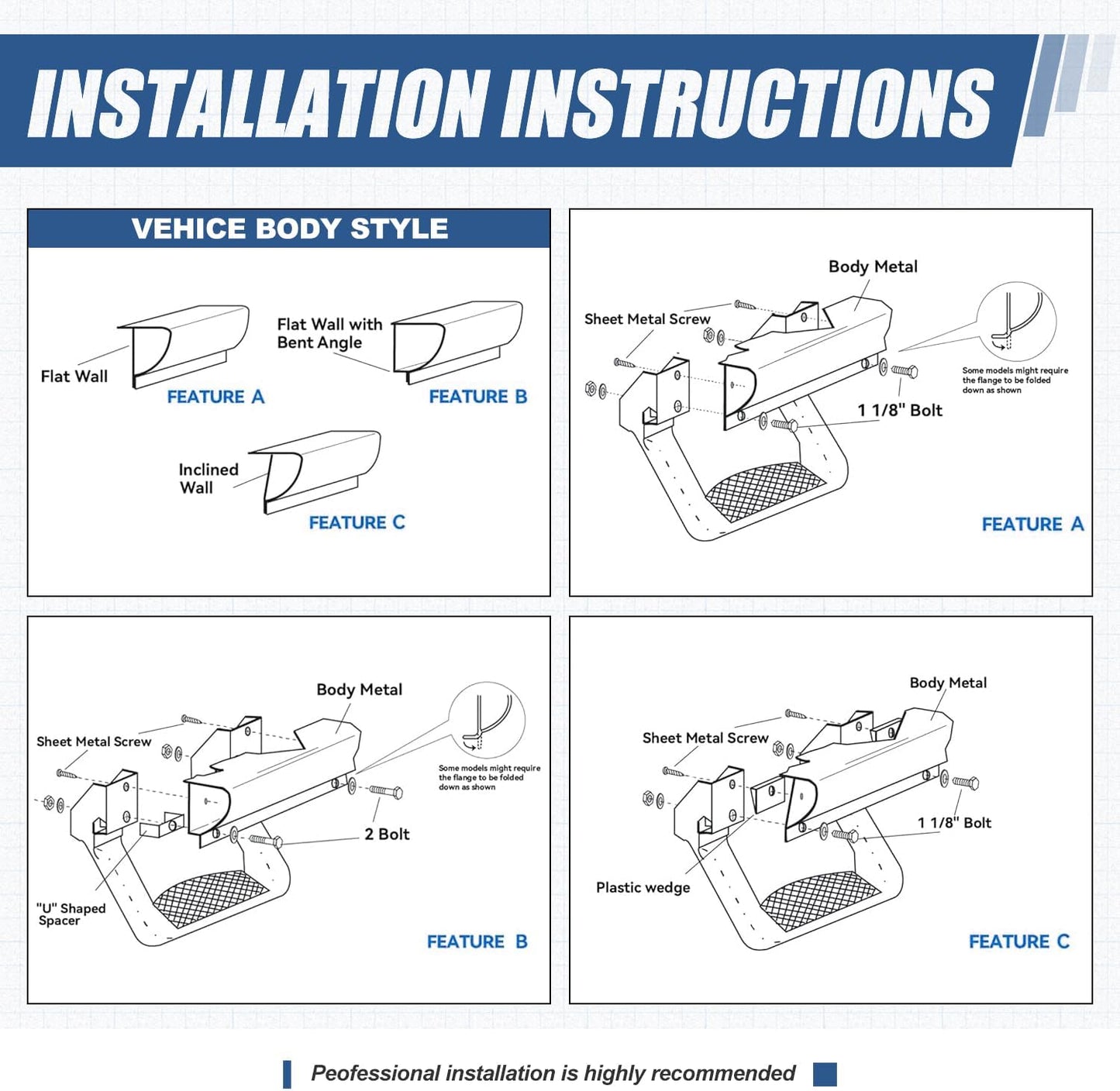 INSTALLATION INSTRUCTIONS

VEHICE BODY STYLE

Flat Wall
FEATURE A

Flat Wall with Bent Angle
FEATURE B

Inclined Wall
FEATURE C

Body Metal
Sheet Metal Screw
Some models might require the flange to be folded down as shown
1 1/8" Bolt
FEATURE A

Body Metal
Sheet Metal Screw
Some models might require the flange to be folded down as shown
2 Bolt
"U" Shaped Spacer
FEATURE B

Body Metal
Sheet Metal Screw
1 1/8" Bolt
Plastic wedge
FEATURE C

Peofessional installation is highly recommended