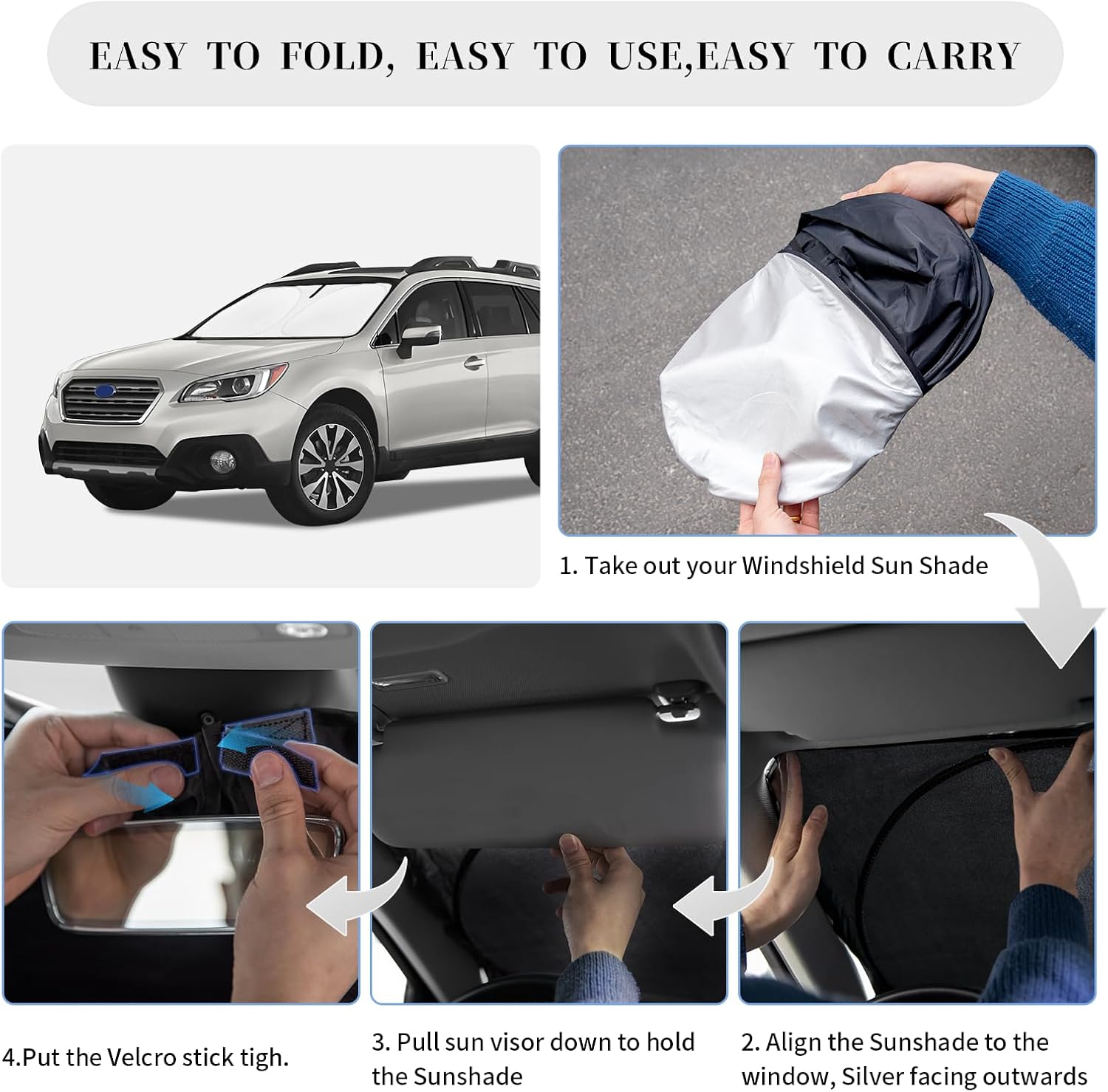 EASY TO FOLD, EASY TO USE,EASY TO CARRY

1. Take out your Windshield Sun Shade

4.Put the Velcro stick tigh.

3. Pull sun visor down to hold the Sunshade

2. Align the Sunshade to the window, Silver facing outwards