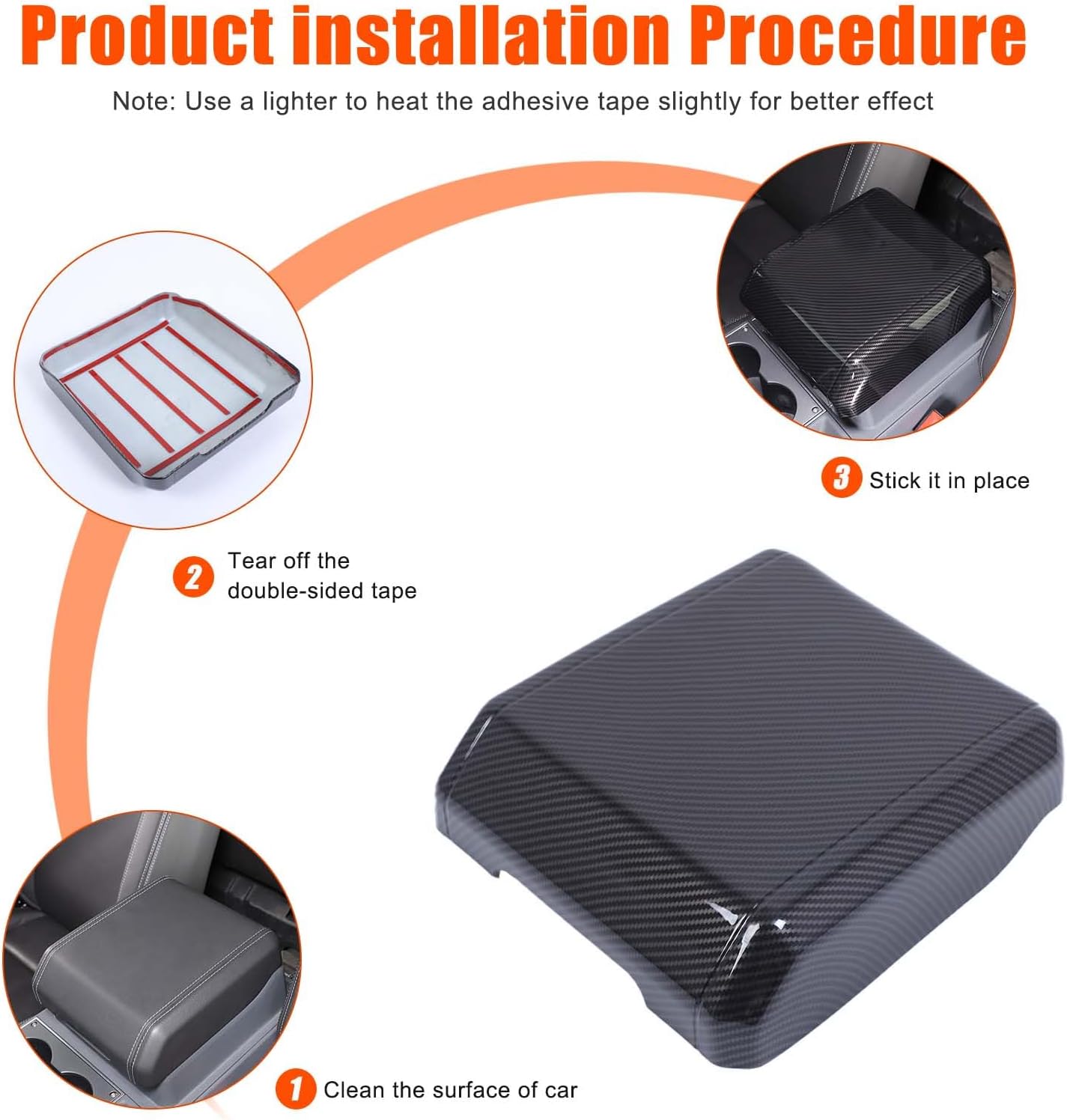 Product installation Procedure

Note: Use a lighter to heat the adhesive tape slightly for better effect

3 Stick it in place

2 Tear off the double-sided tape

1 Clean the surface of car