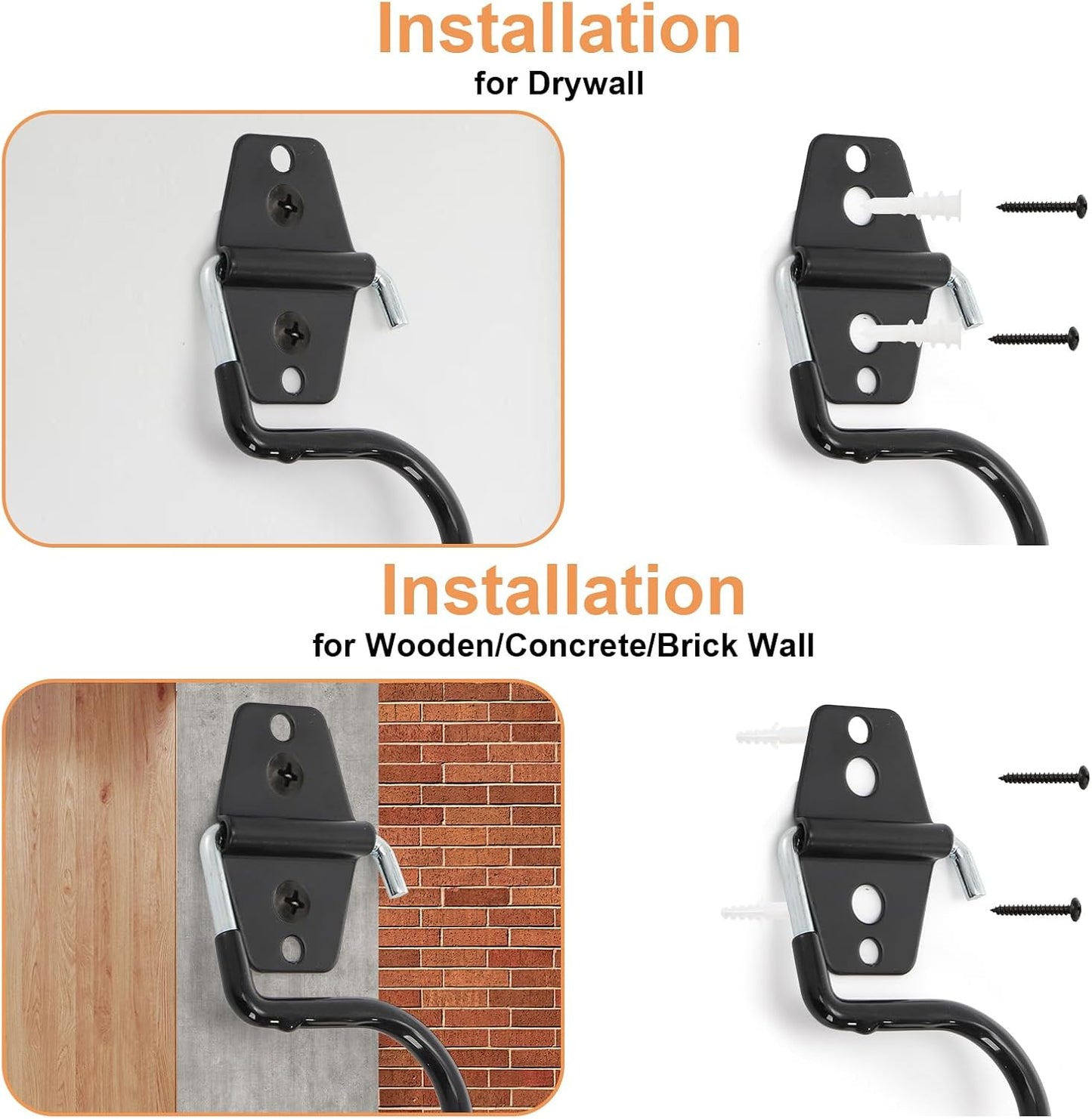 Installation
for Drywall

Installation
for Wooden/Concrete/Brick Wall