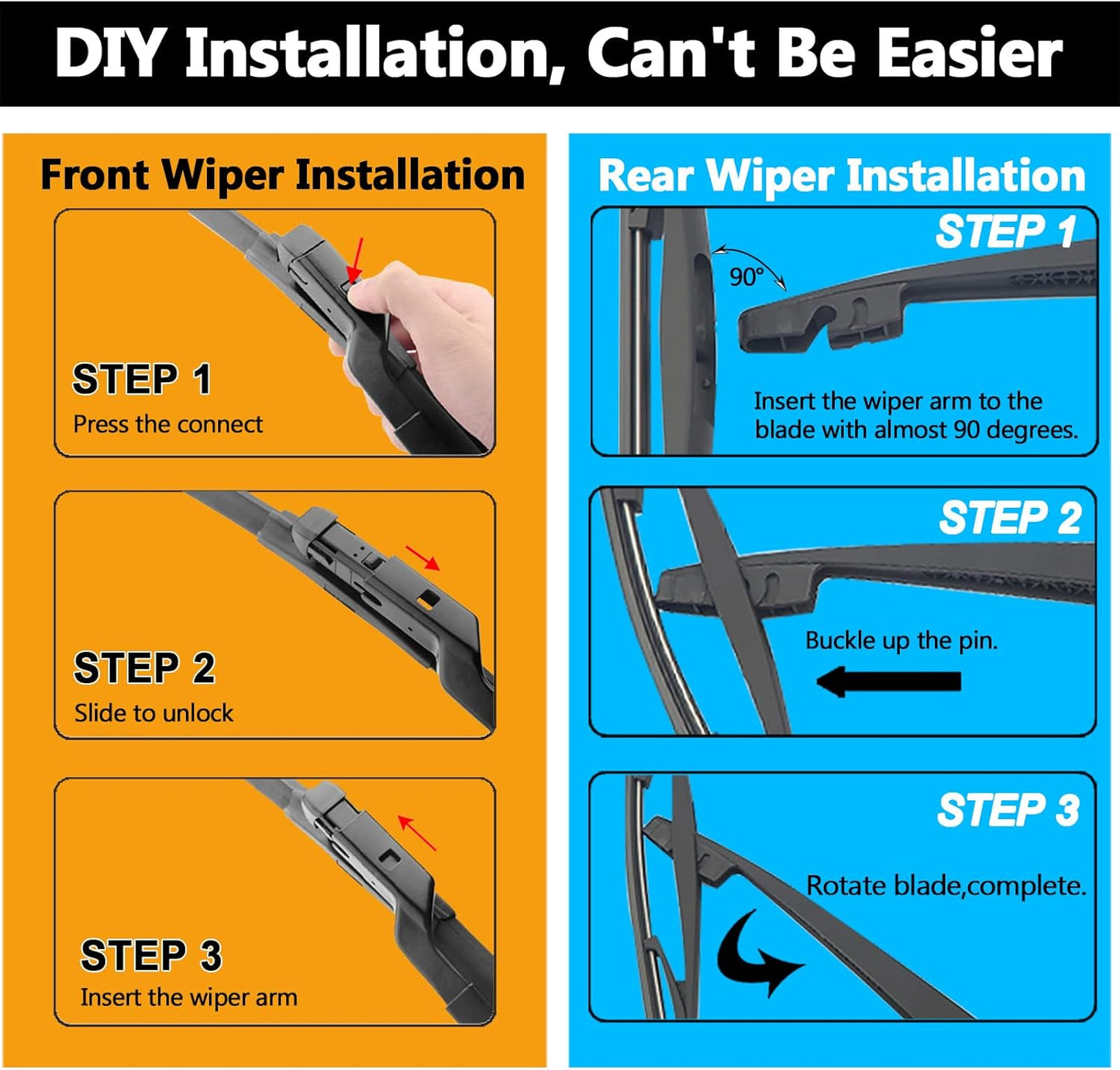 DIY Installation, Can't Be Easier

Front Wiper Installation

STEP 1
Press the connect

STEP 2
Slide to unlock

STEP 3
Insert the wiper arm

Rear Wiper Installation

STEP 1
90°
Insert the wiper arm to the blade with almost 90 degrees.

STEP 2
Buckle up the pin.

STEP 3
Rotate blade,complete.