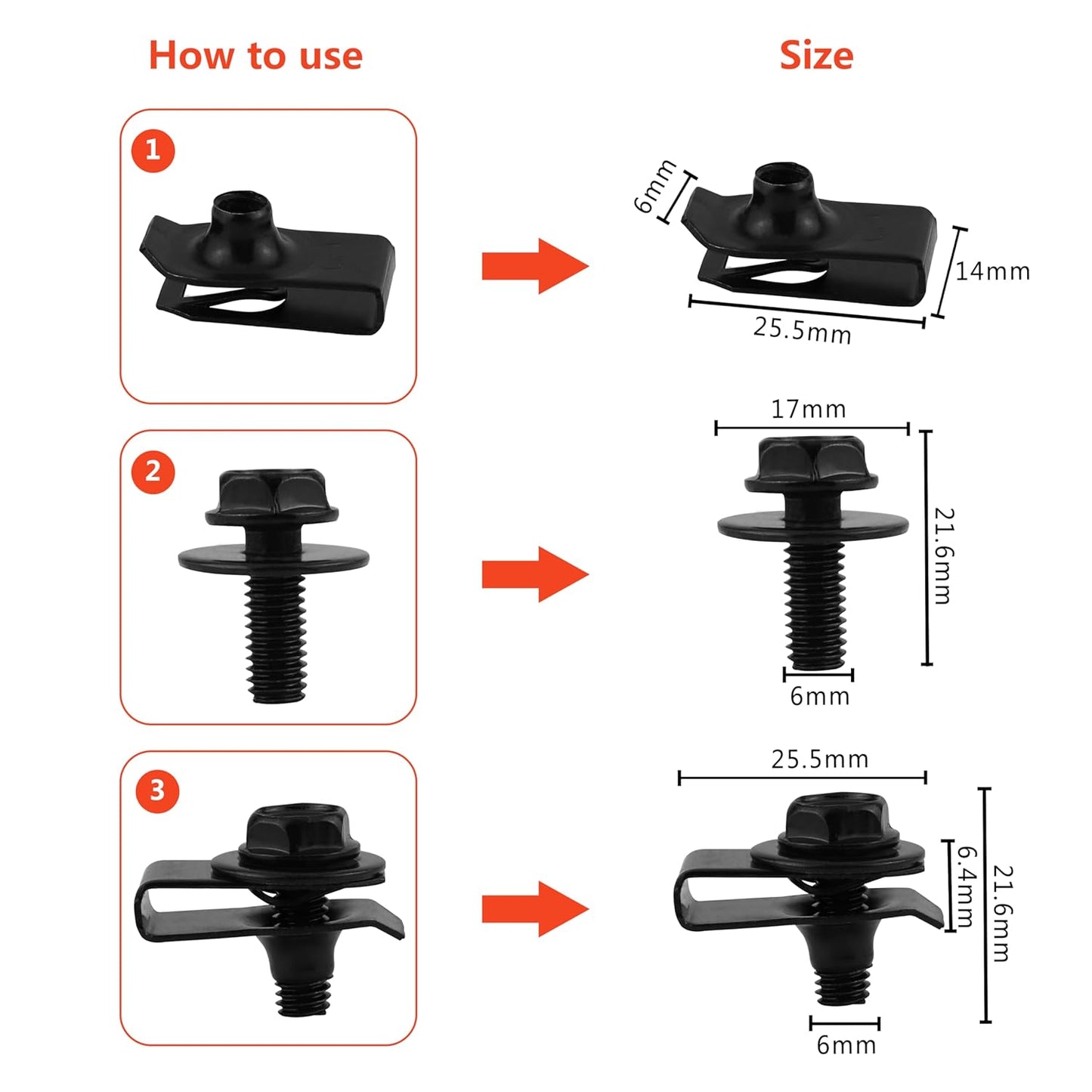 How to use

Size

1

6mm
14mm
25.5mm

2

17mm
21.6mm
6mm

3

25.5mm
6.4mm
21.6mm
6mm