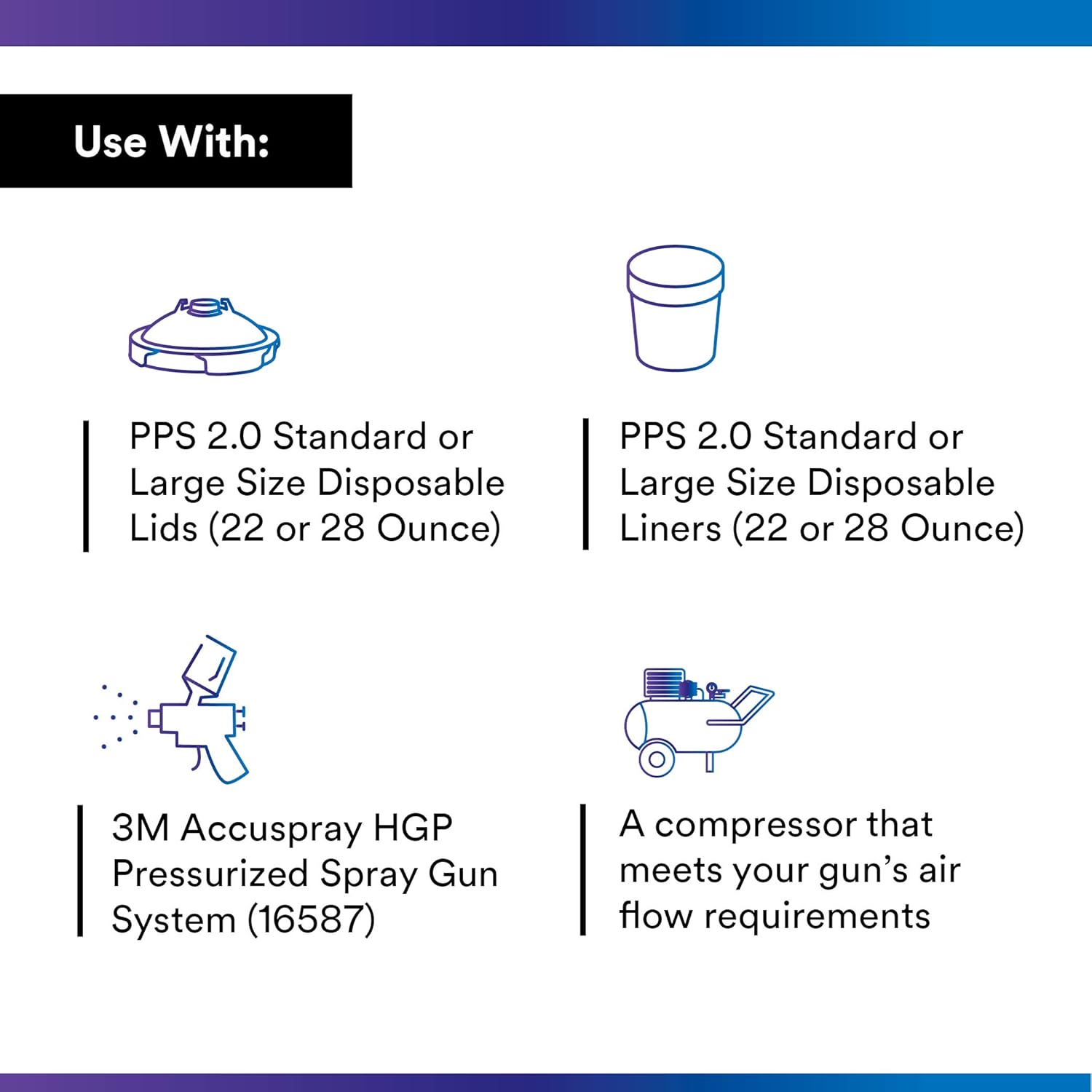 Use With:

PPS 2.0 Standard or Large Size Disposable Lids (22 or 28 Ounce)

PPS 2.0 Standard or Large Size Disposable Liners (22 or 28 Ounce)

3M Accuspray HGP Pressurized Spray Gun System (16587)

A compressor that meets your gun's air flow requirements