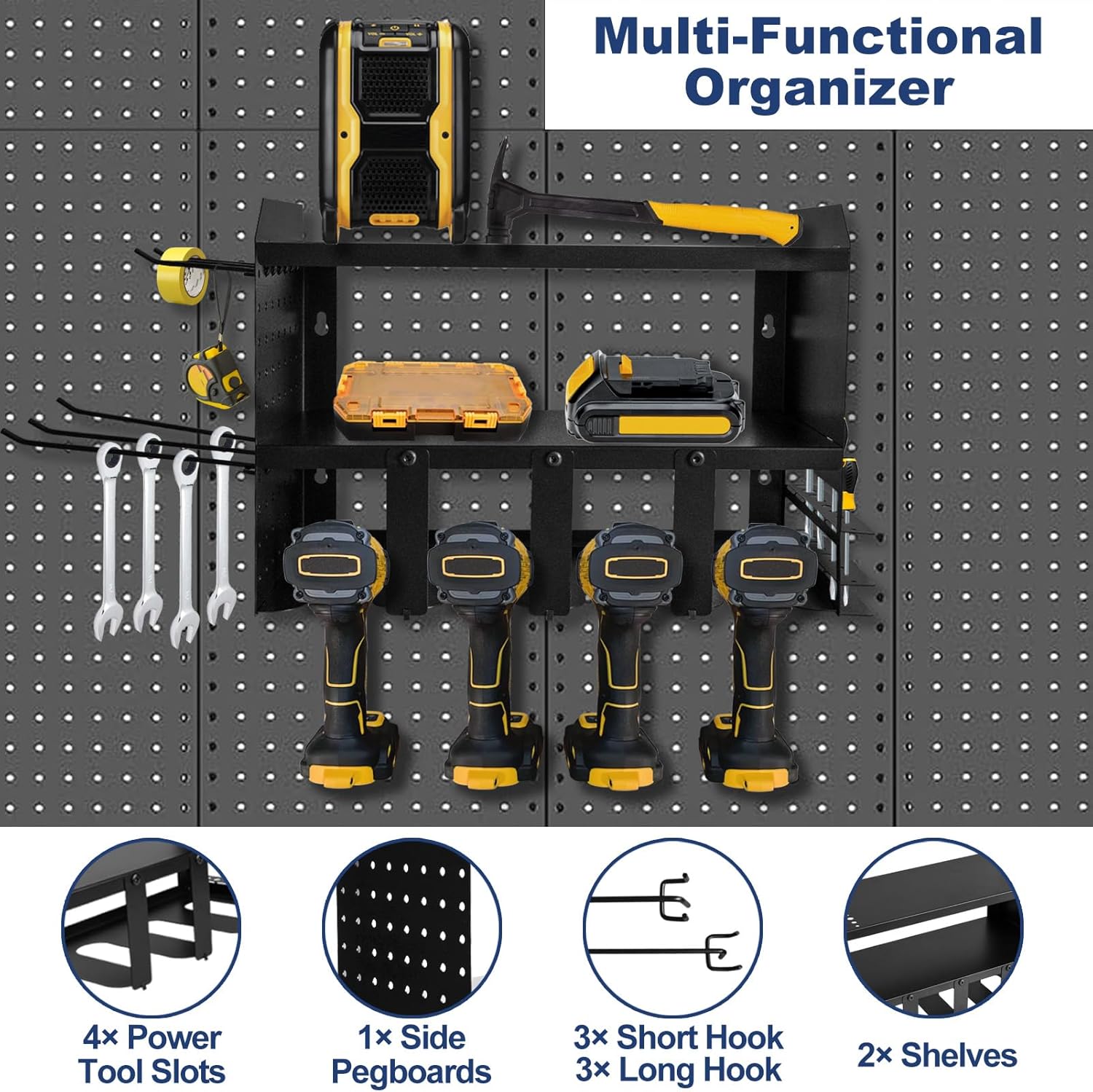 Multi-Functional Organizer

4× Power Tool Slots

1× Side Pegboards

3× Short Hook
3× Long Hook

2× Shelves