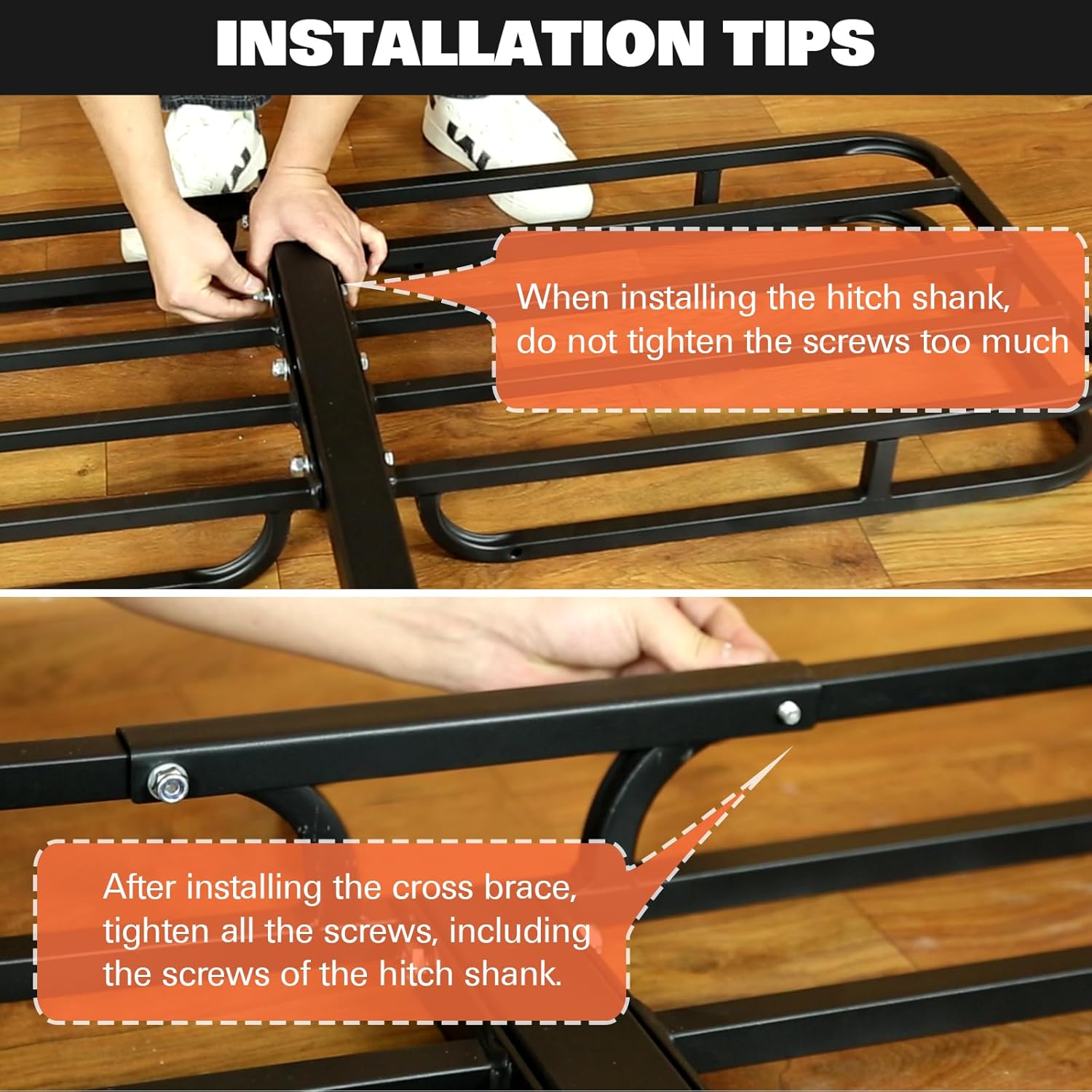 INSTALLATION TIPS

When installing the hitch shank, do not tighten the screws too much

After installing the cross brace, tighten all the screws, including the screws of the hitch shank.