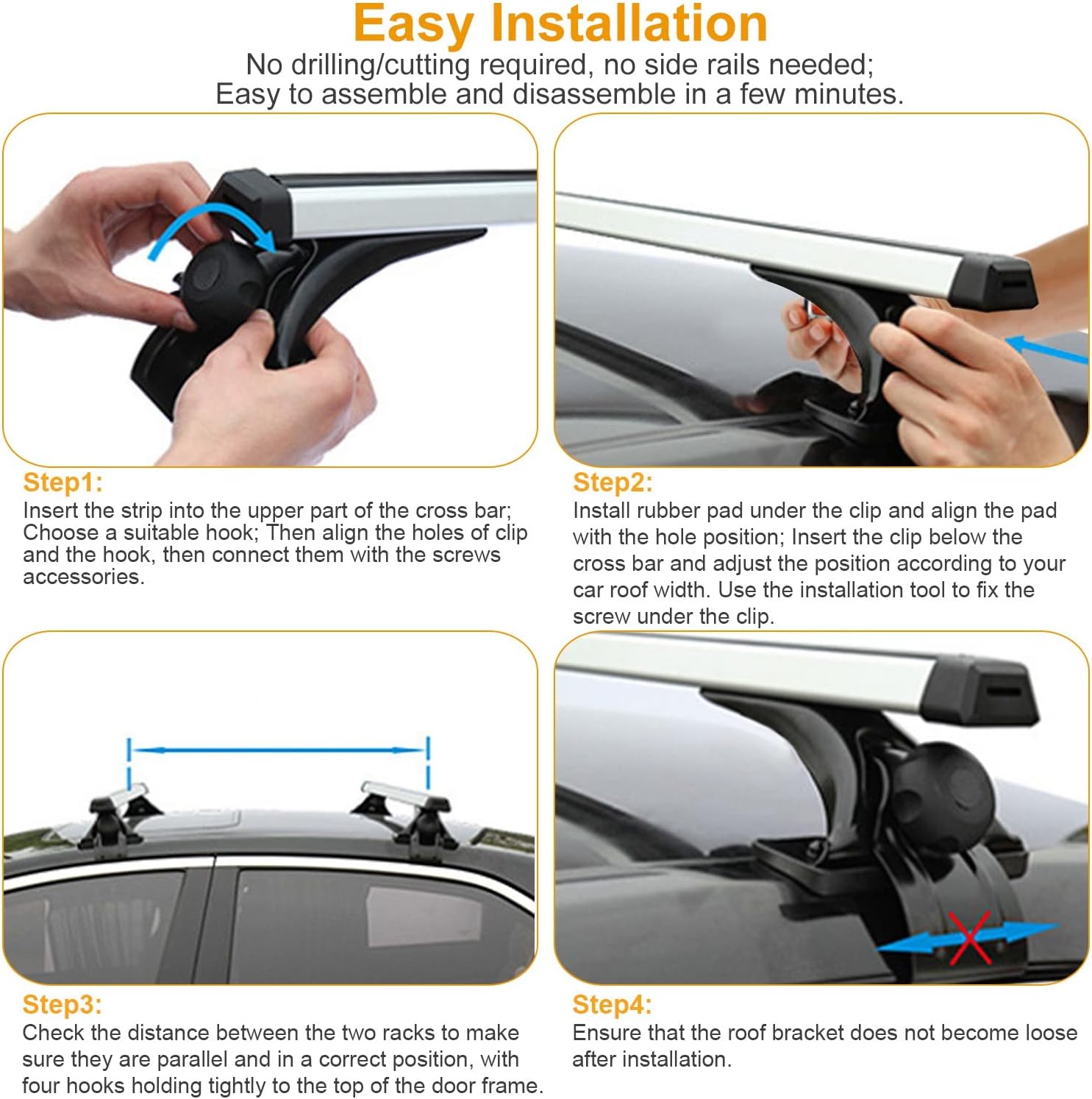 Easy Installation
No drilling/cutting required, no side rails needed;
Easy to assemble and disassemble in a few minutes.

Step1:
Insert the strip into the upper part of the cross bar; Choose a suitable hook; Then align the holes of clip and the hook, then connect them with the screws accessories.

Step2:
Install rubber pad under the clip and align the pad with the hole position; Insert the clip below the cross bar and adjust the position according to your car roof width. Use the installation tool to fix the screw under the clip.

Step3:
Check the distance between the two racks to make sure they are parallel and in a correct position, with four hooks holding tightly to the top of the door frame.

Step4:
Ensure that the roof bracket does not become loose after installation.