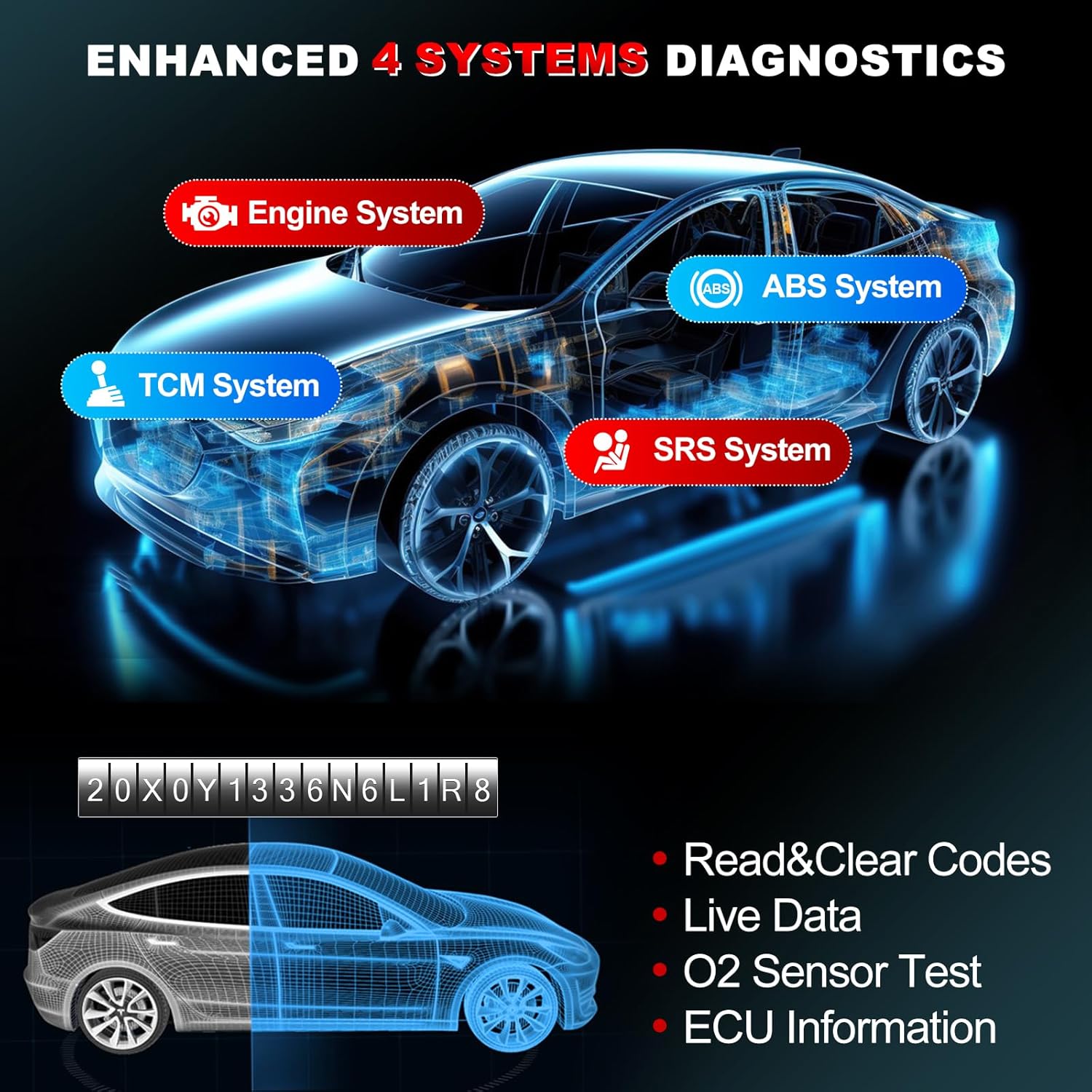 ENHANCED 4 SYSTEMS DIAGNOSTICS

Engine System

ABS ABS System

TCM System

SRS System

20X0Y1336N6L1R8

• Read&Clear Codes
• Live Data
• O2 Sensor Test
• ECU Information