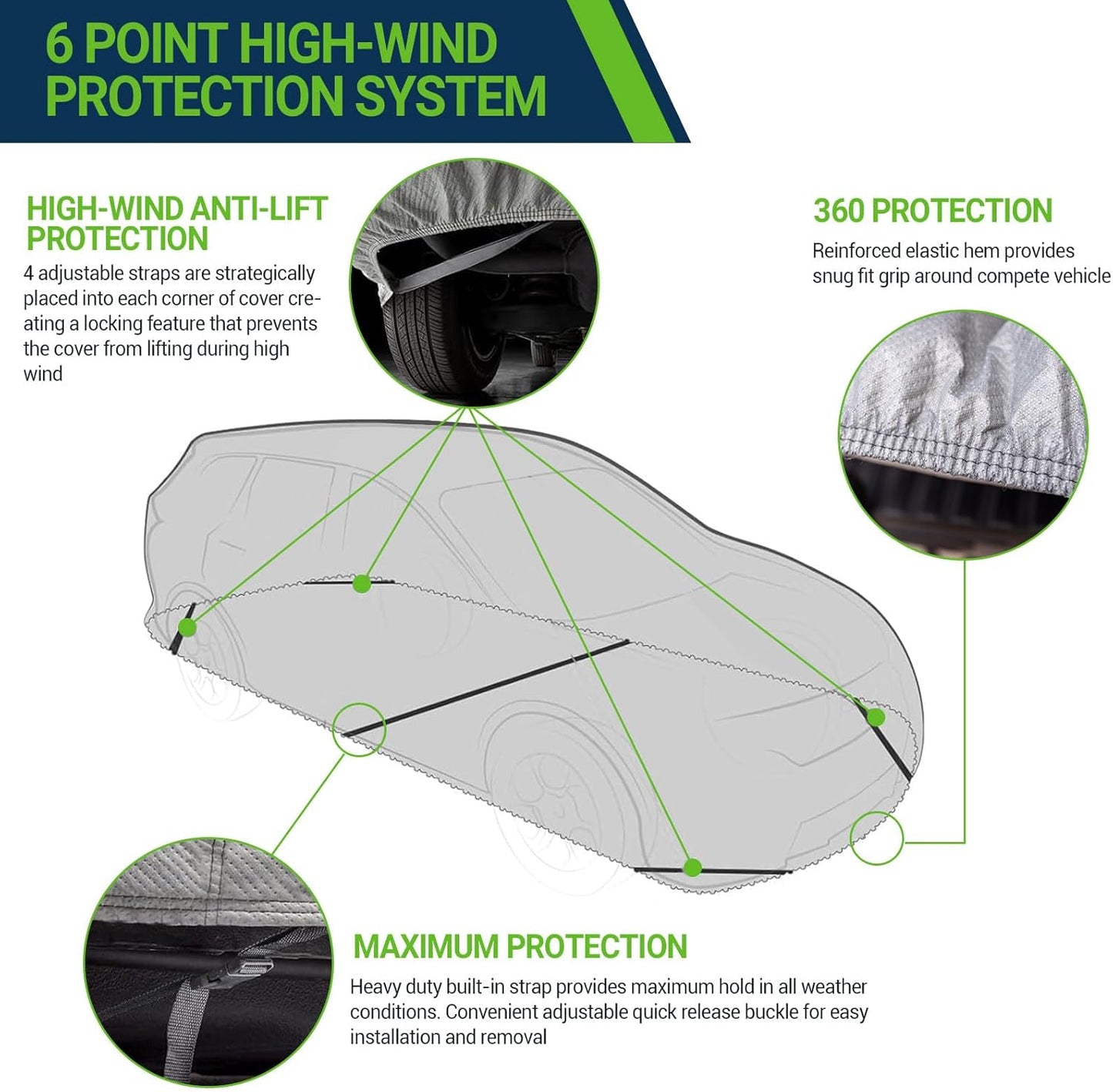 6 POINT HIGH-WIND PROTECTION SYSTEM

HIGH-WIND ANTI-LIFT PROTECTION
4 adjustable straps are strategically placed into each corner of cover creating a locking feature that prevents the cover from lifting during high wind

360 PROTECTION
Reinforced elastic hem provides snug fit grip around compete vehicle

MAXIMUM PROTECTION
Heavy duty built-in strap provides maximum hold in all weather conditions. Convenient adjustable quick release buckle for easy installation and removal