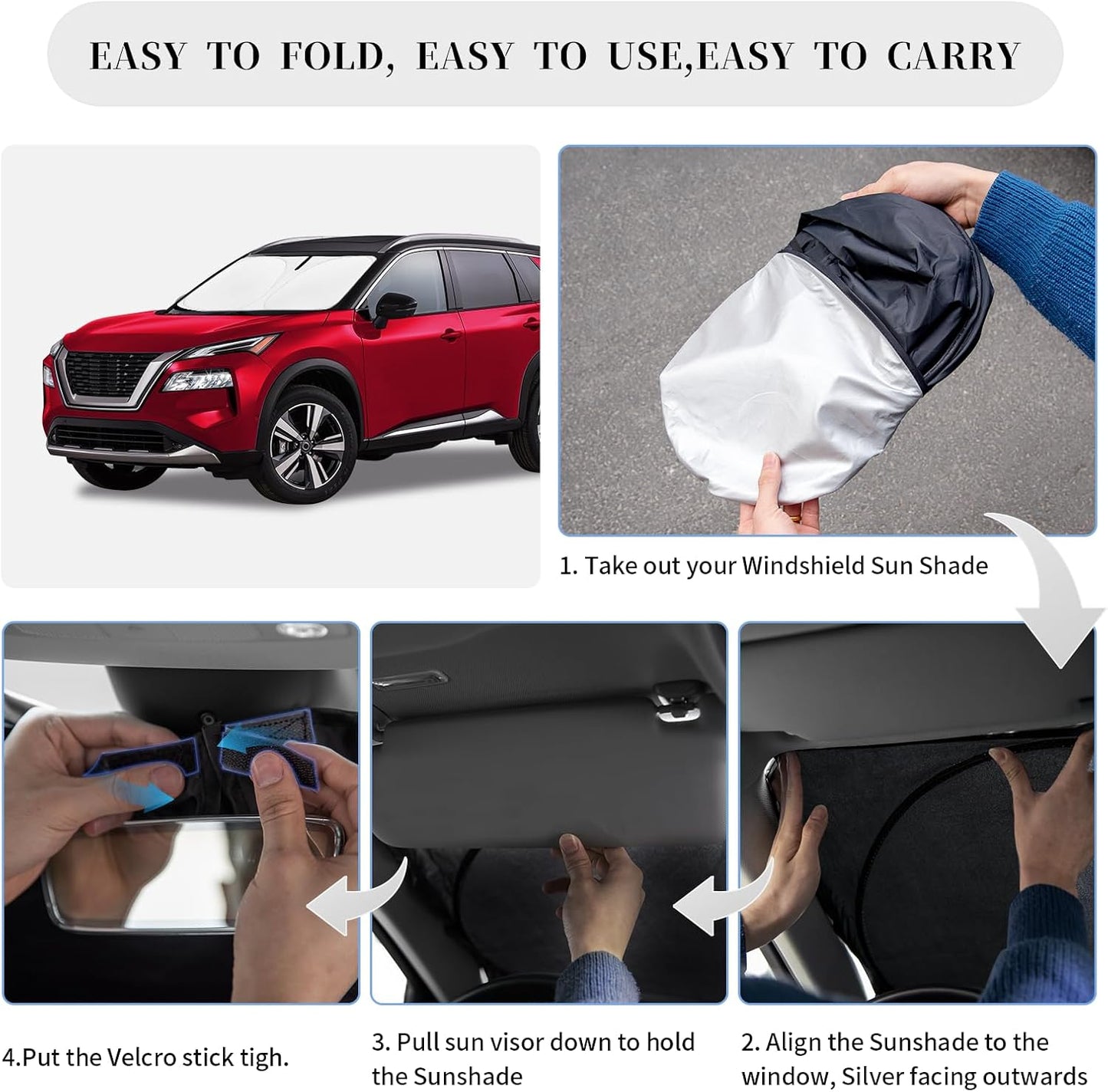 EASY TO FOLD, EASY TO USE,EASY TO CARRY

1. Take out your Windshield Sun Shade

4.Put the Velcro stick tigh.

3. Pull sun visor down to hold the Sunshade

2. Align the Sunshade to the window, Silver facing outwards