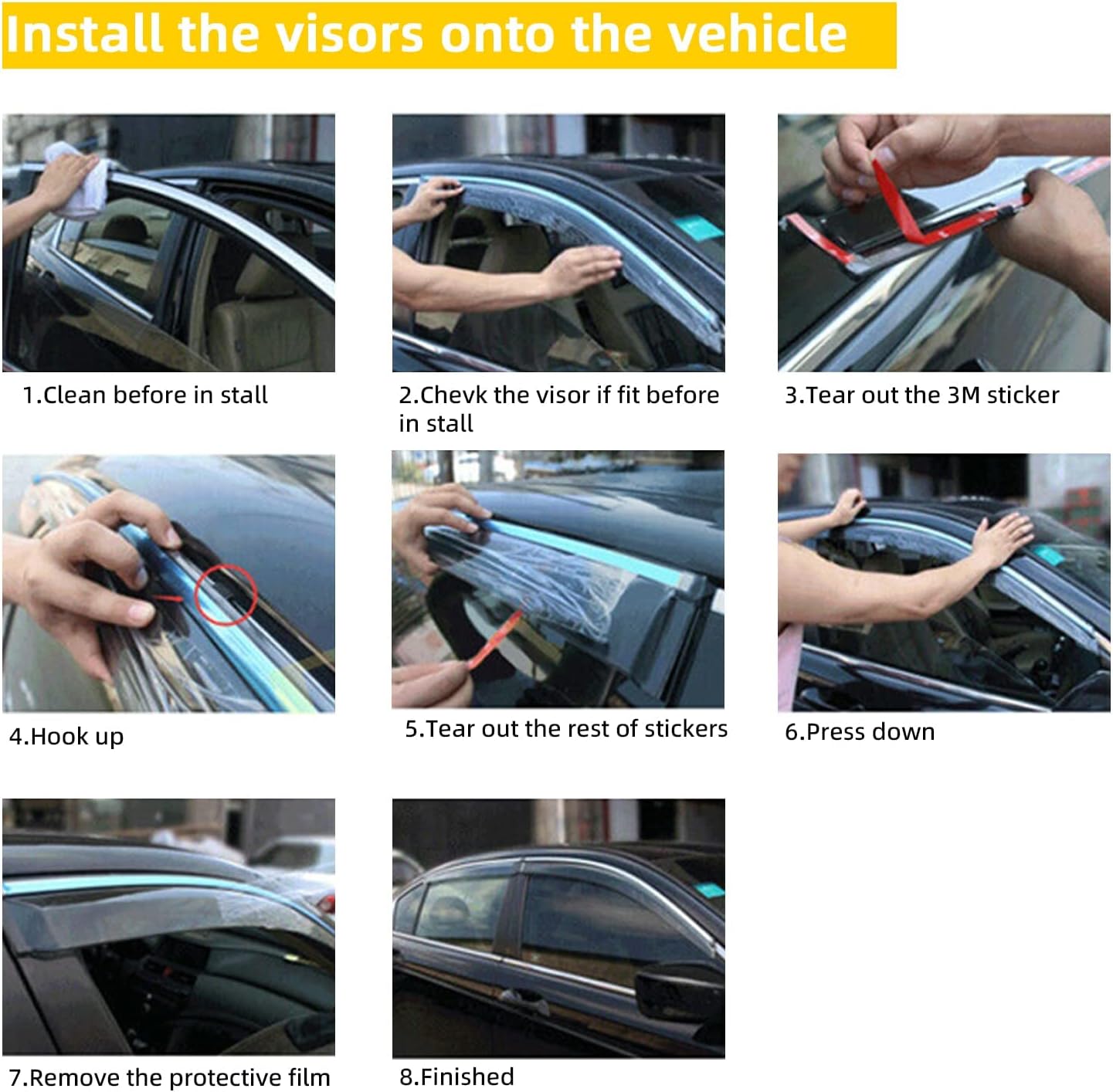 Install the visors onto the vehicle

1.Clean before in stall

2.Chevk the visor if fit before in stall

3.Tear out the 3M sticker

4.Hook up

5.Tear out the rest of stickers

6.Press down

7.Remove the protective film

8.Finished