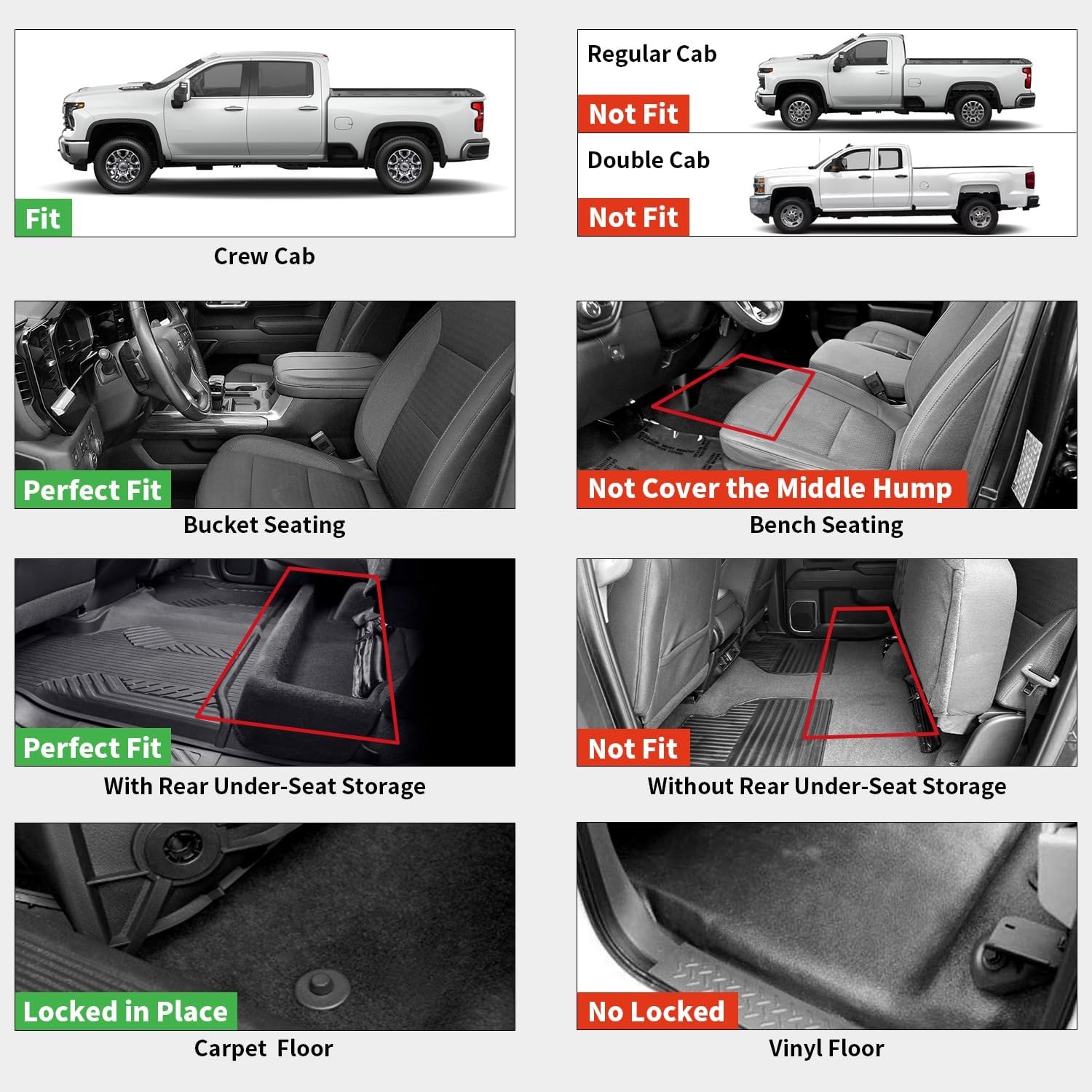 Fit

Crew Cab

Regular Cab

Not Fit

Double Cab

Not Fit

Perfect Fit

Bucket Seating

Not Cover the Middle Hump

Bench Seating

Perfect Fit

With Rear Under-Seat Storage

Not Fit

Without Rear Under-Seat Storage

Locked in Place

Carpet Floor

No Locked

Vinyl Floor