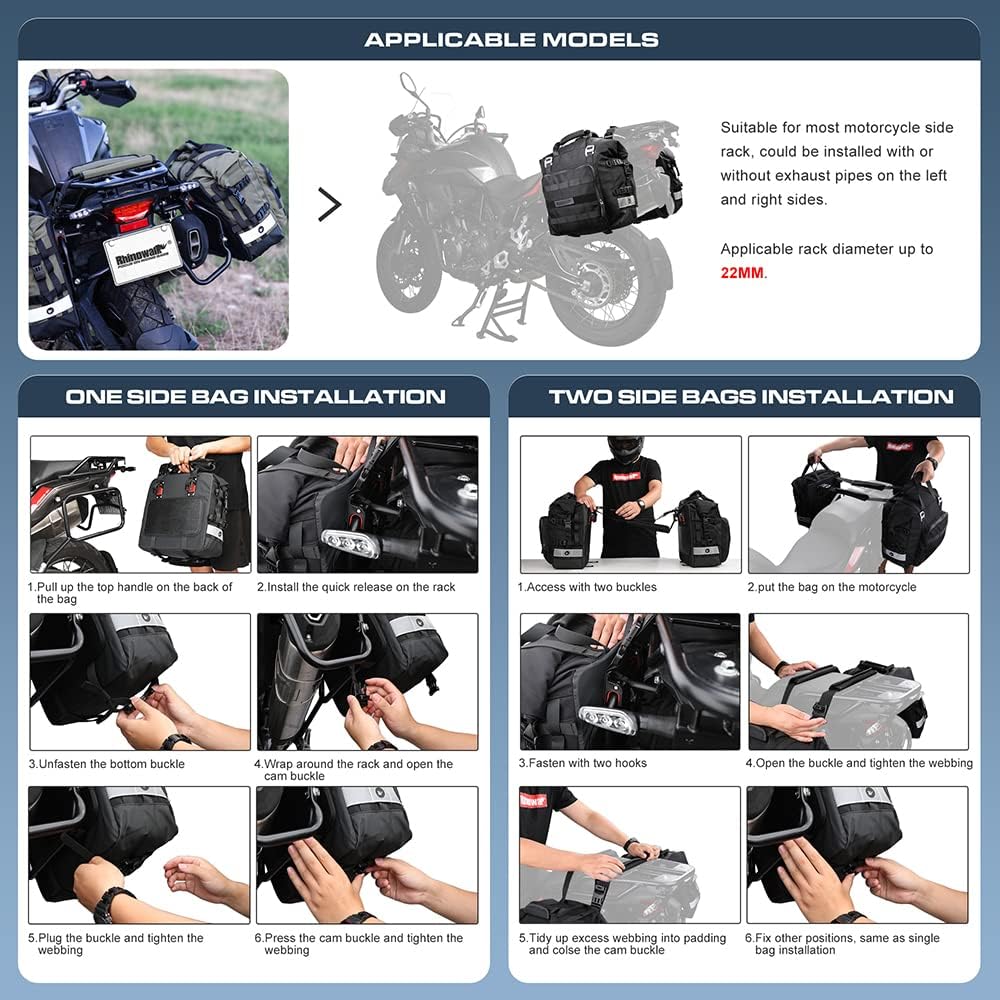 APPLICABLE MODELS

Rhinowalk

Suitable for most motorcycle side rack, could be installed with or without exhaust pipes on the left and right sides.

Applicable rack diameter up to 22MM.

ONE SIDE BAG INSTALLATION

1.Pull up the top handle on the back of the bag

2.Install the quick release on the rack

3.Unfasten the bottom buckle

4.Wrap around the rack and open the cam buckle

5.Plug the buckle and tighten the webbing

6.Press the cam buckle and tighten the webbing

TWO SIDE BAGS INSTALLATION

1.Access with two buckles

2.put the bag on the motorcycle

3.Fasten with two hooks

4.Open the buckle and tighten the webbing

5.Tidy up excess webbing into padding and colse the cam buckle

6.Fix other positions, same as single bag installation