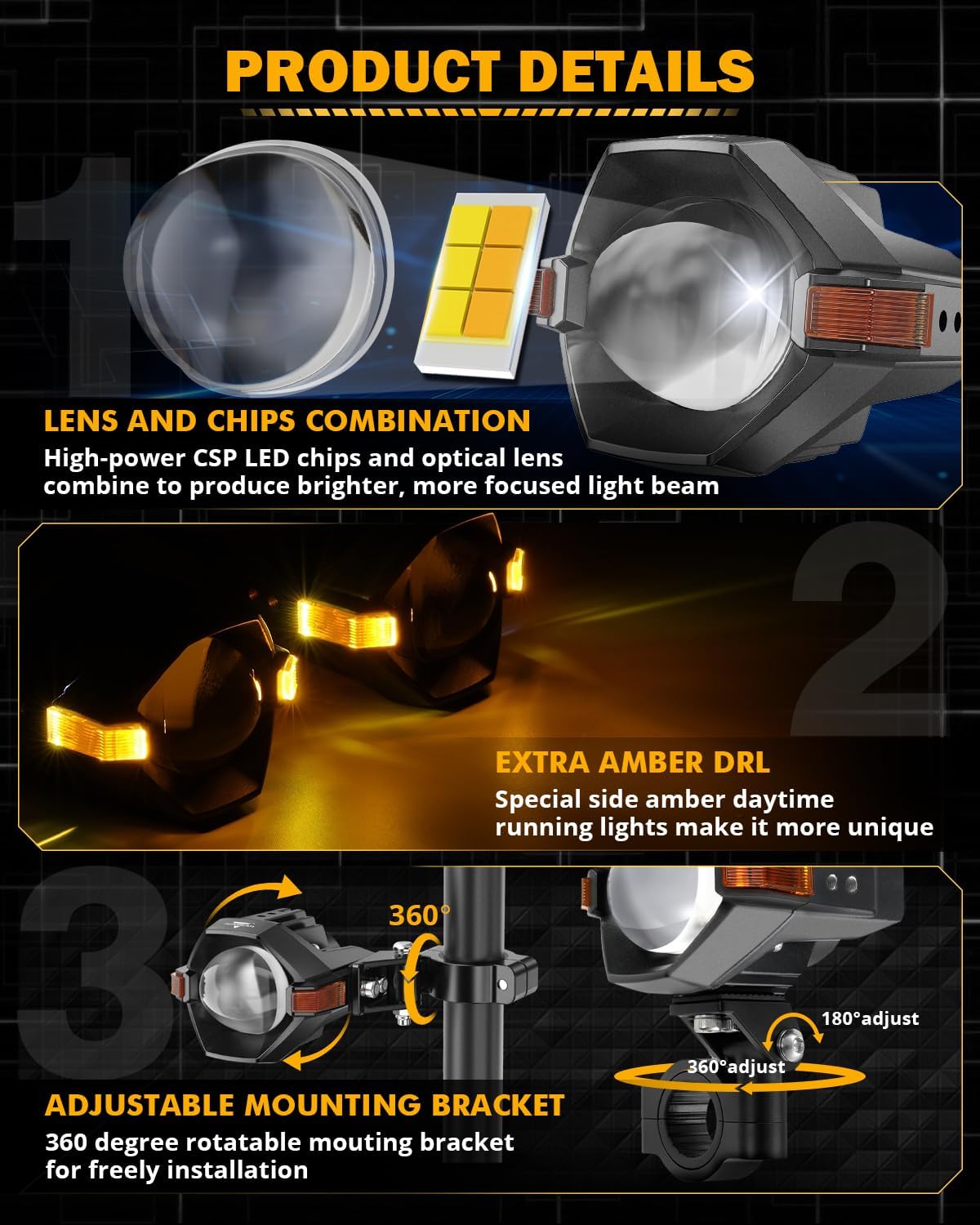 PRODUCT DETAILS

1

LENS AND CHIPS COMBINATION
High-power CSP LED chips and optical lens combine to produce brighter, more focused light beam

2

EXTRA AMBER DRL
Special side amber daytime running lights make it more unique

3

360°

180°adjust

360°adjust

ADJUSTABLE MOUNTING BRACKET
360 degree rotatable mouting bracket for freely installation