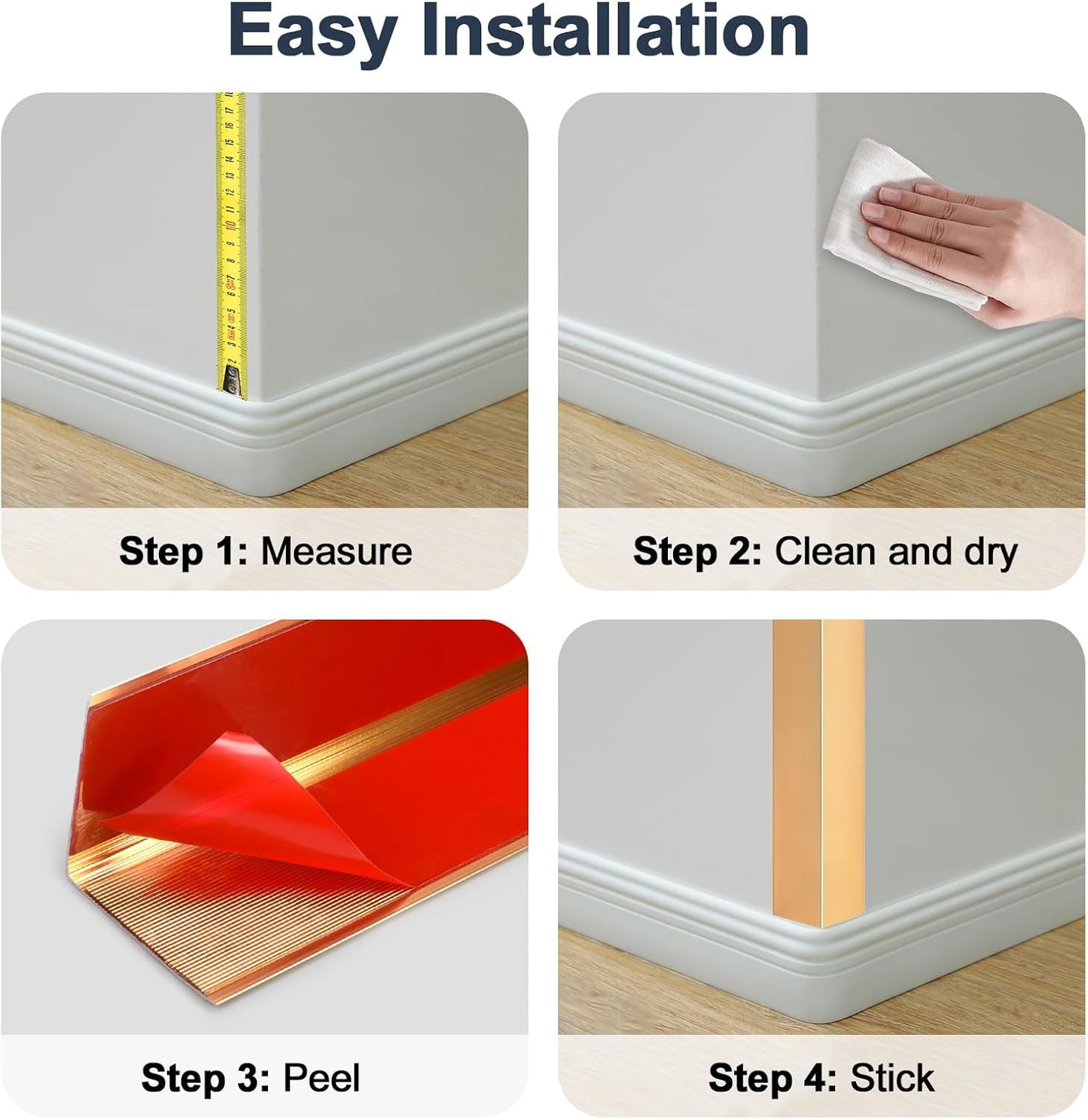 Easy Installation

Step 1: Measure

Step 2: Clean and dry

Step 3: Peel

Step 4: Stick