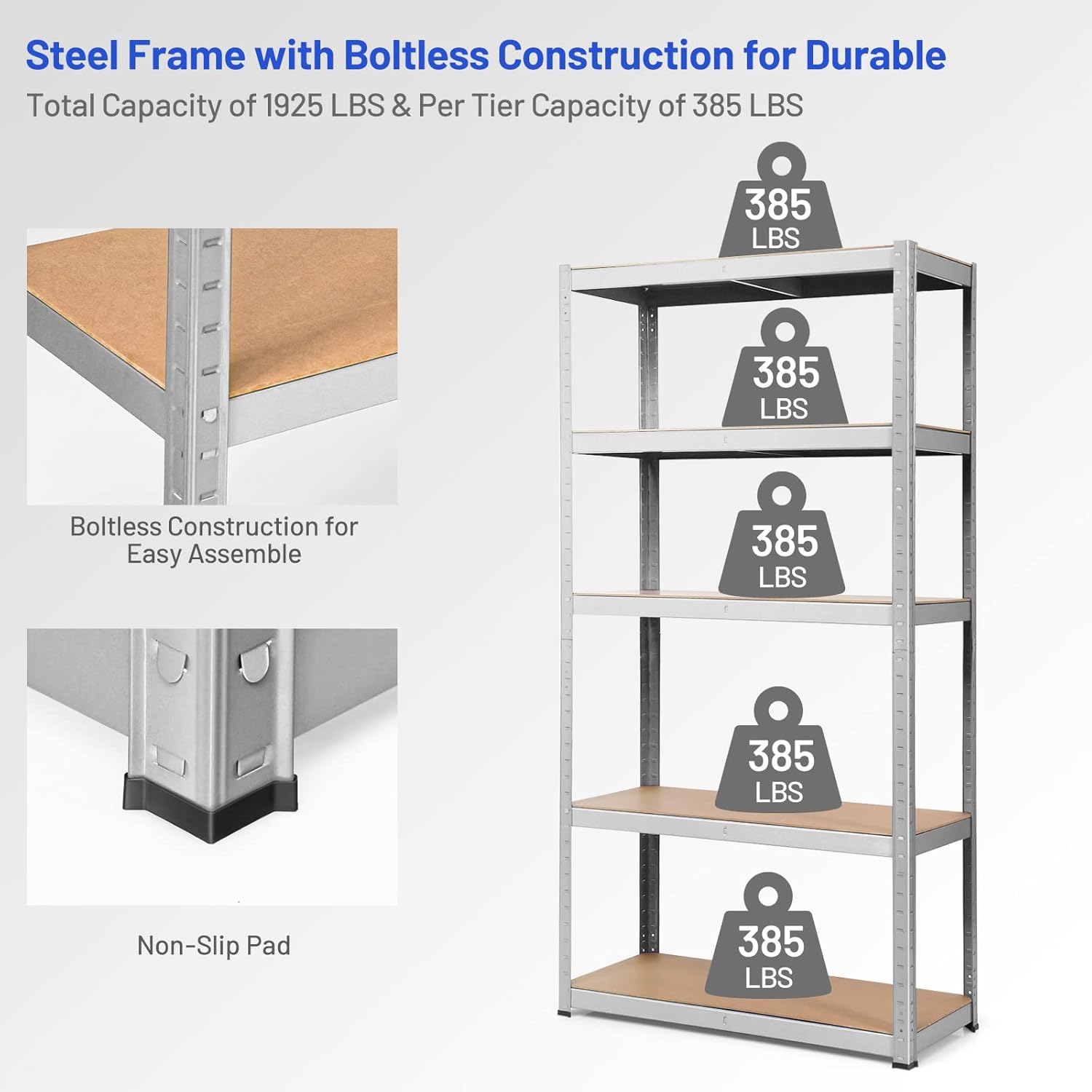 Steel Frame with Boltless Construction for Durable

Total Capacity of 1925 LBS & Per Tier Capacity of 385 LBS

Boltless Construction for Easy Assemble

Non-Slip Pad

385 LBS

385 LBS

385 LBS

385 LBS

385 LBS