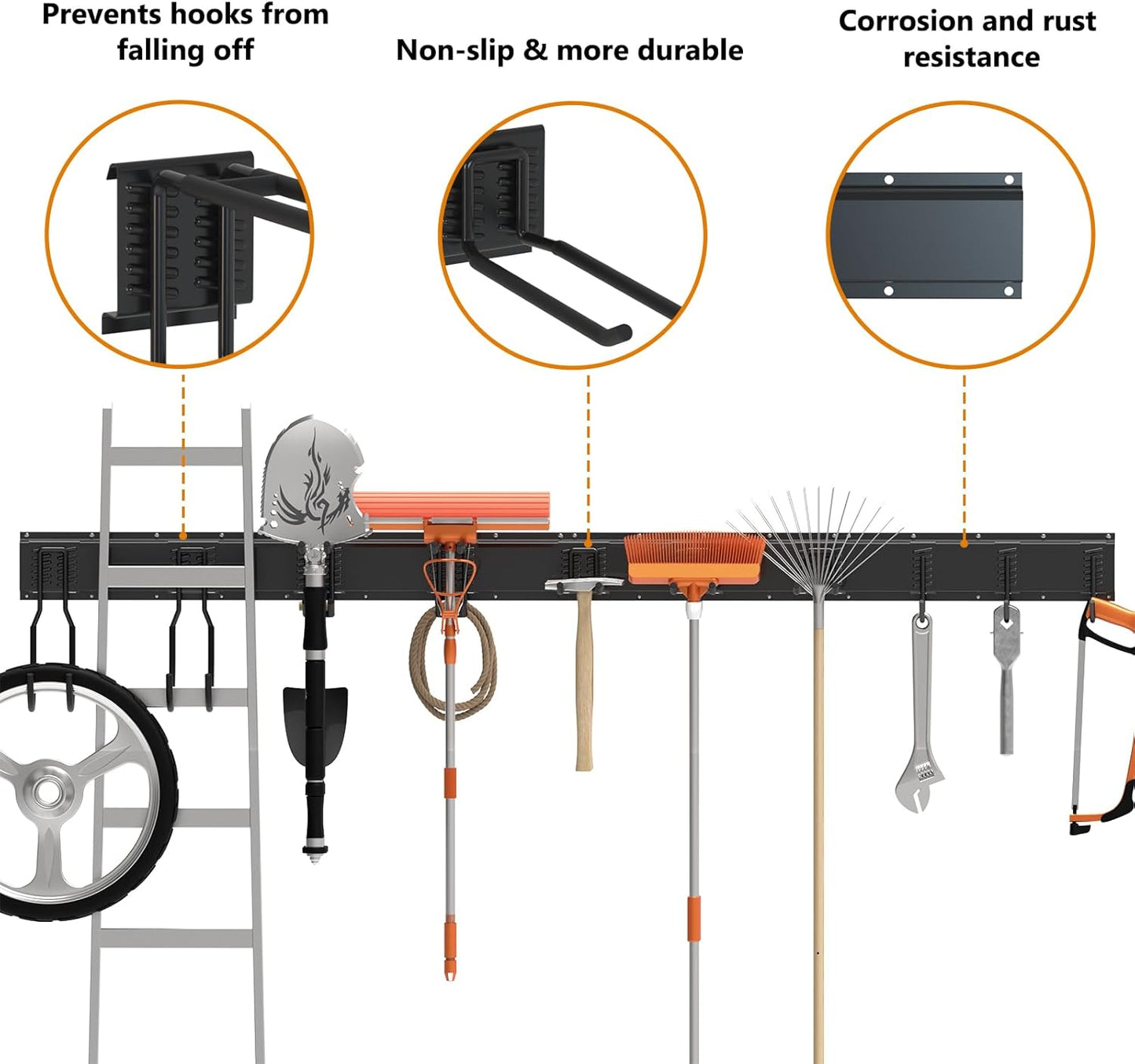 Prevents hooks from falling off

Non-slip & more durable

Corrosion and rust resistance