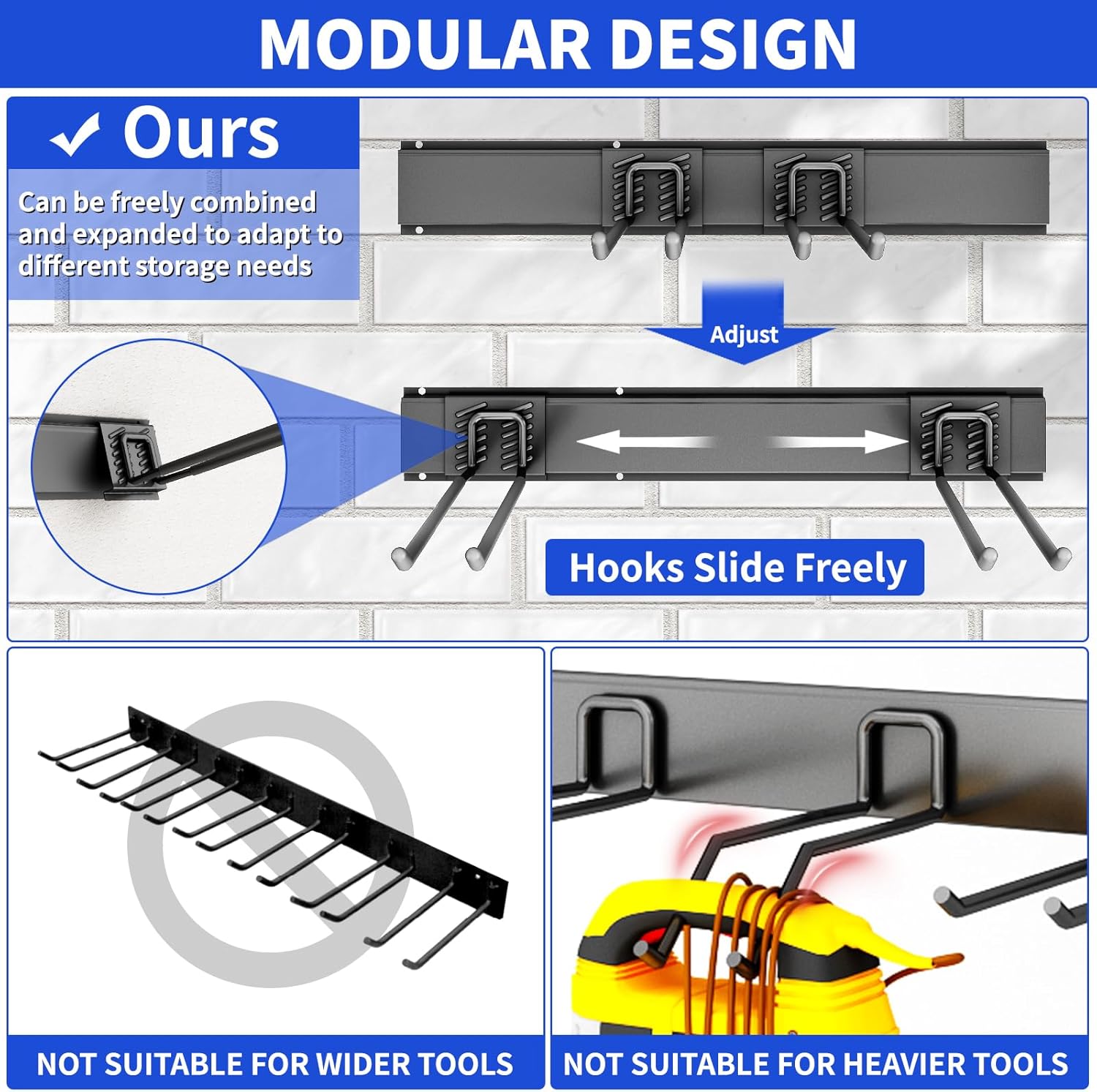 MODULAR DESIGN

✓ Ours

Can be freely combined and expanded to adapt to different storage needs

Adjust

Hooks Slide Freely

NOT SUITABLE FOR WIDER TOOLS

NOT SUITABLE FOR HEAVIER TOOLS