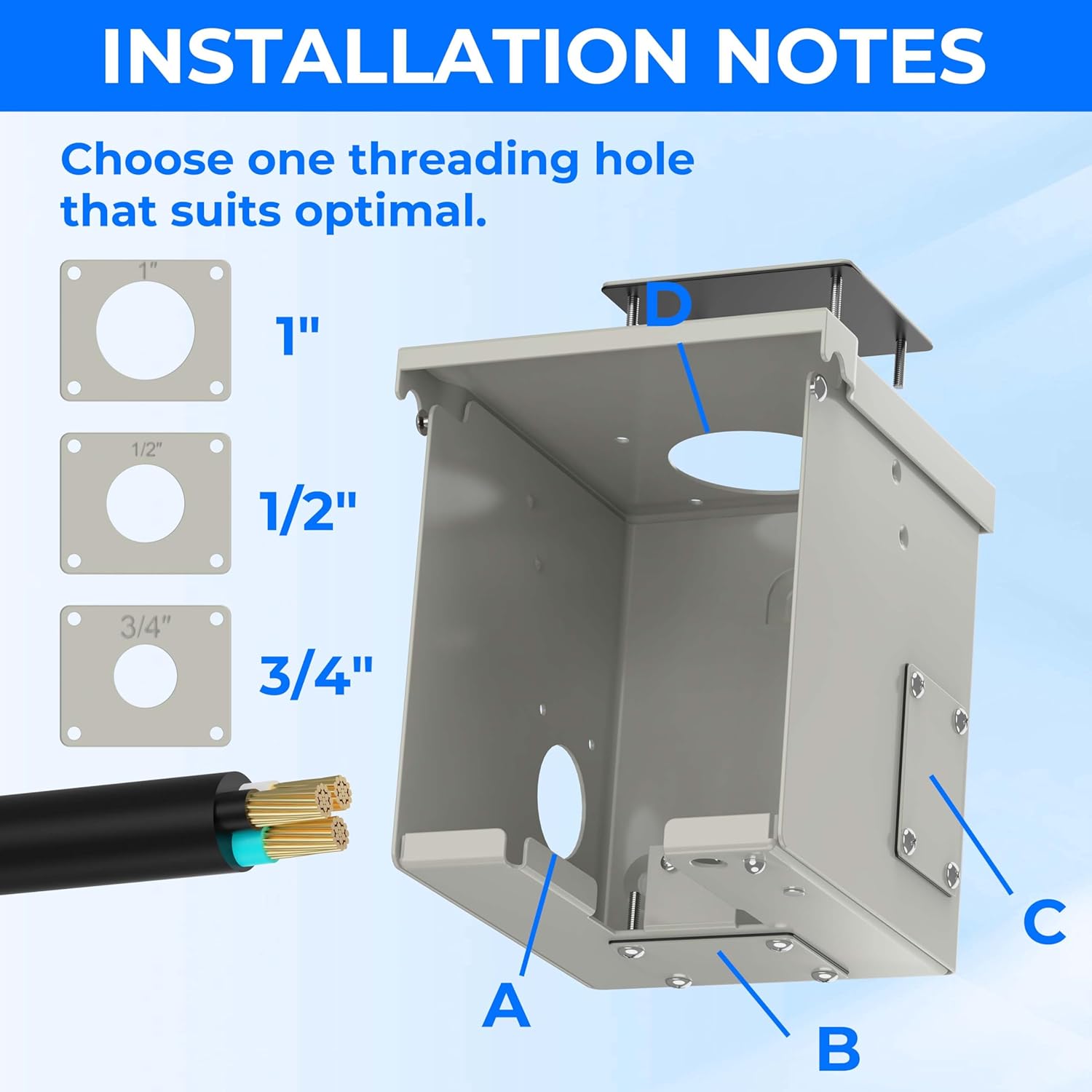 INSTALLATION NOTES

Choose one threading hole that suits optimal.

1"

1"

1/2"

1/2"

3/4"

3/4"

D

A

B

C