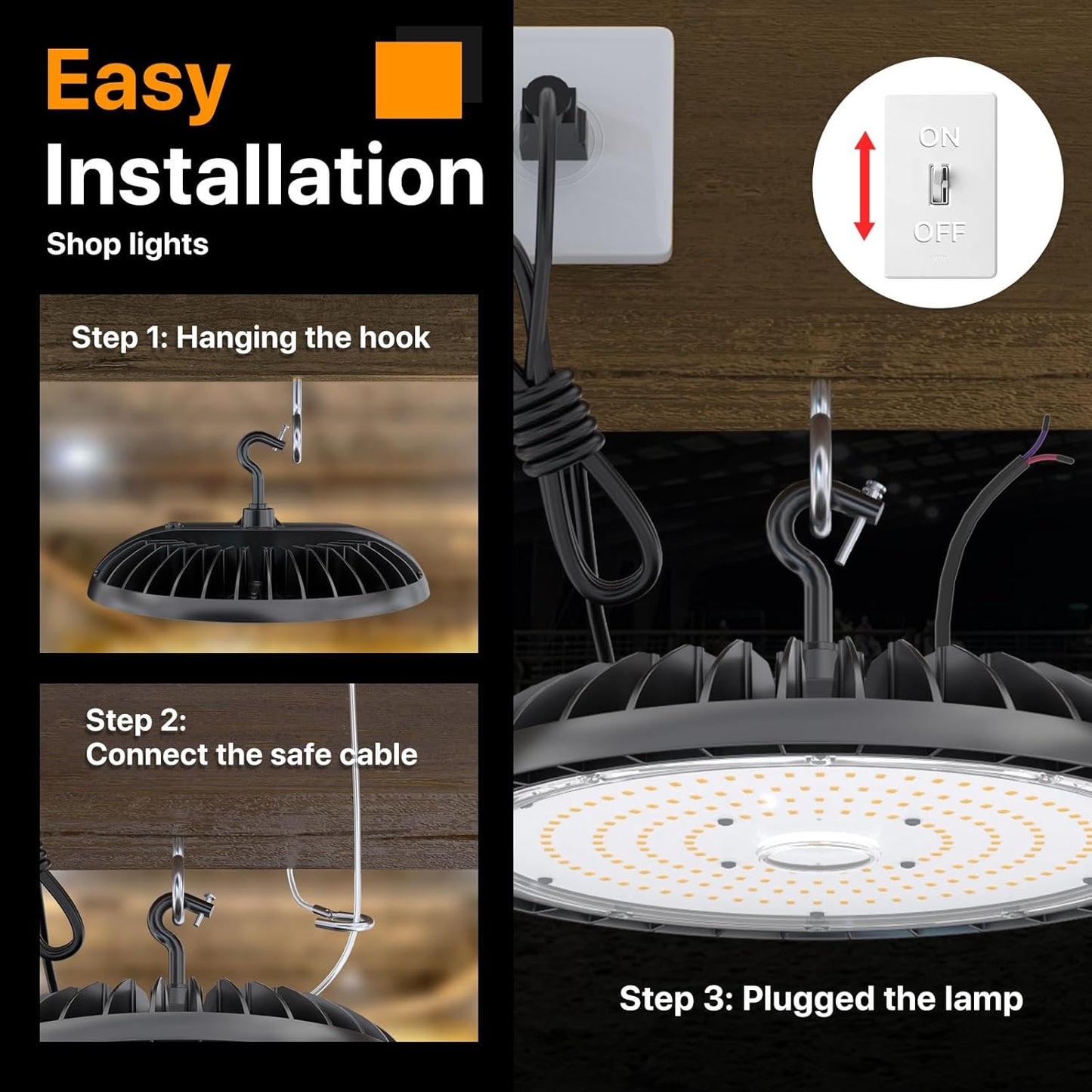 Easy
Installation
Shop lights

Step 1: Hanging the hook

Step 2:
Connect the safe cable

ON
OFF

Step 3: Plugged the lamp