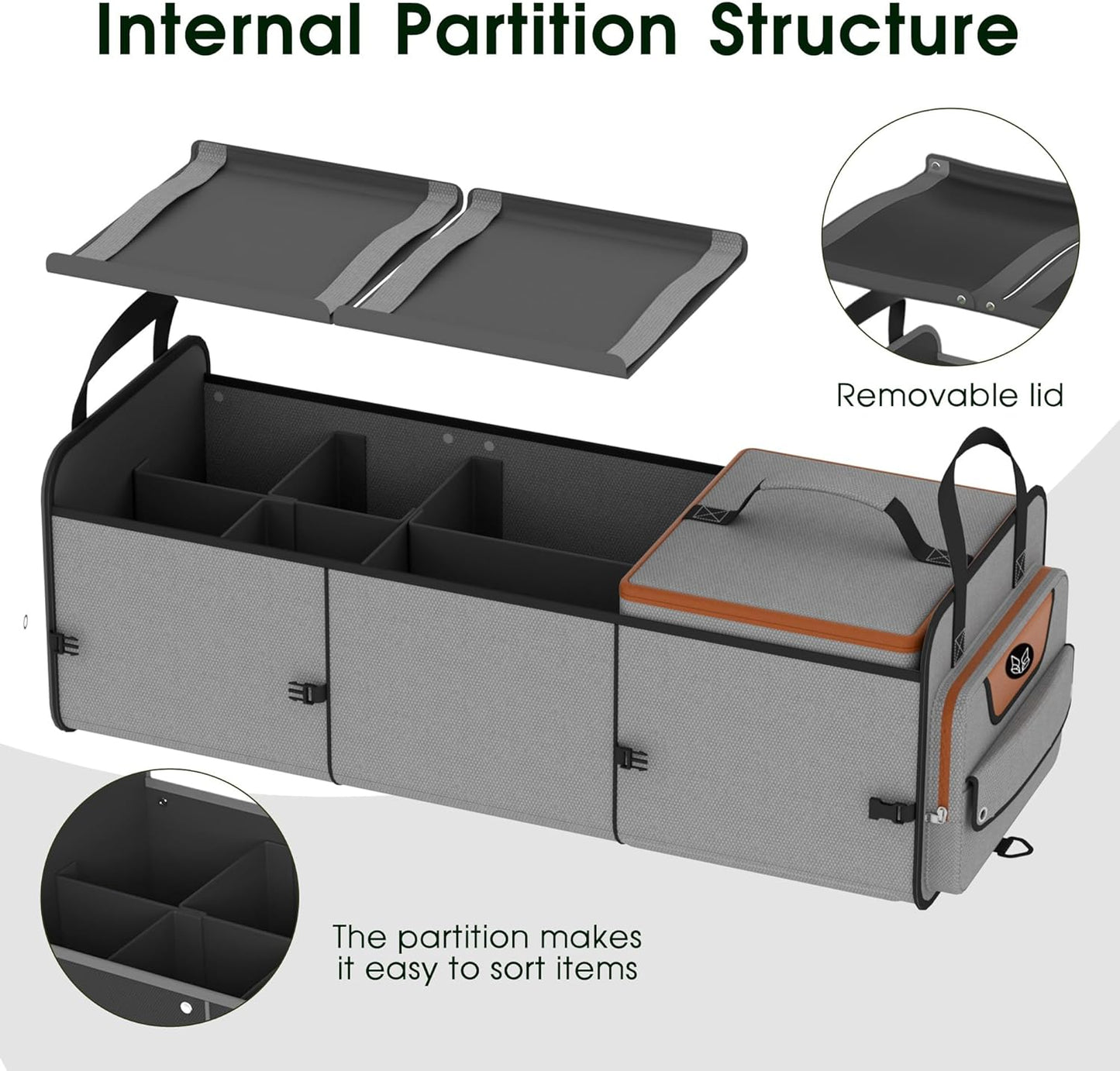 Internal Partition Structure

Removable lid

The partition makes it easy to sort items