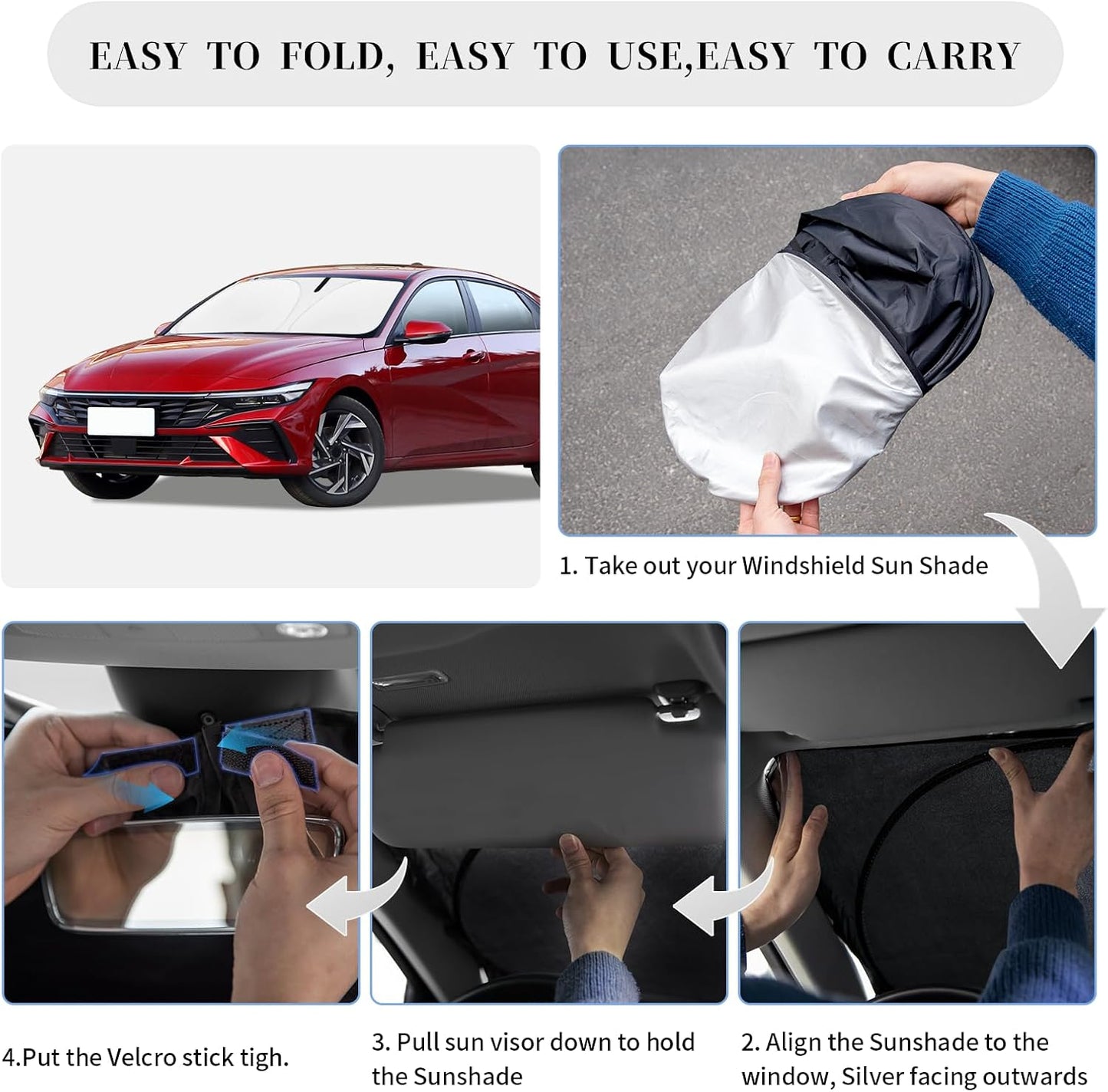 EASY TO FOLD, EASY TO USE,EASY TO CARRY

1. Take out your Windshield Sun Shade

4.Put the Velcro stick tigh.

3. Pull sun visor down to hold the Sunshade

2. Align the Sunshade to the window, Silver facing outwards