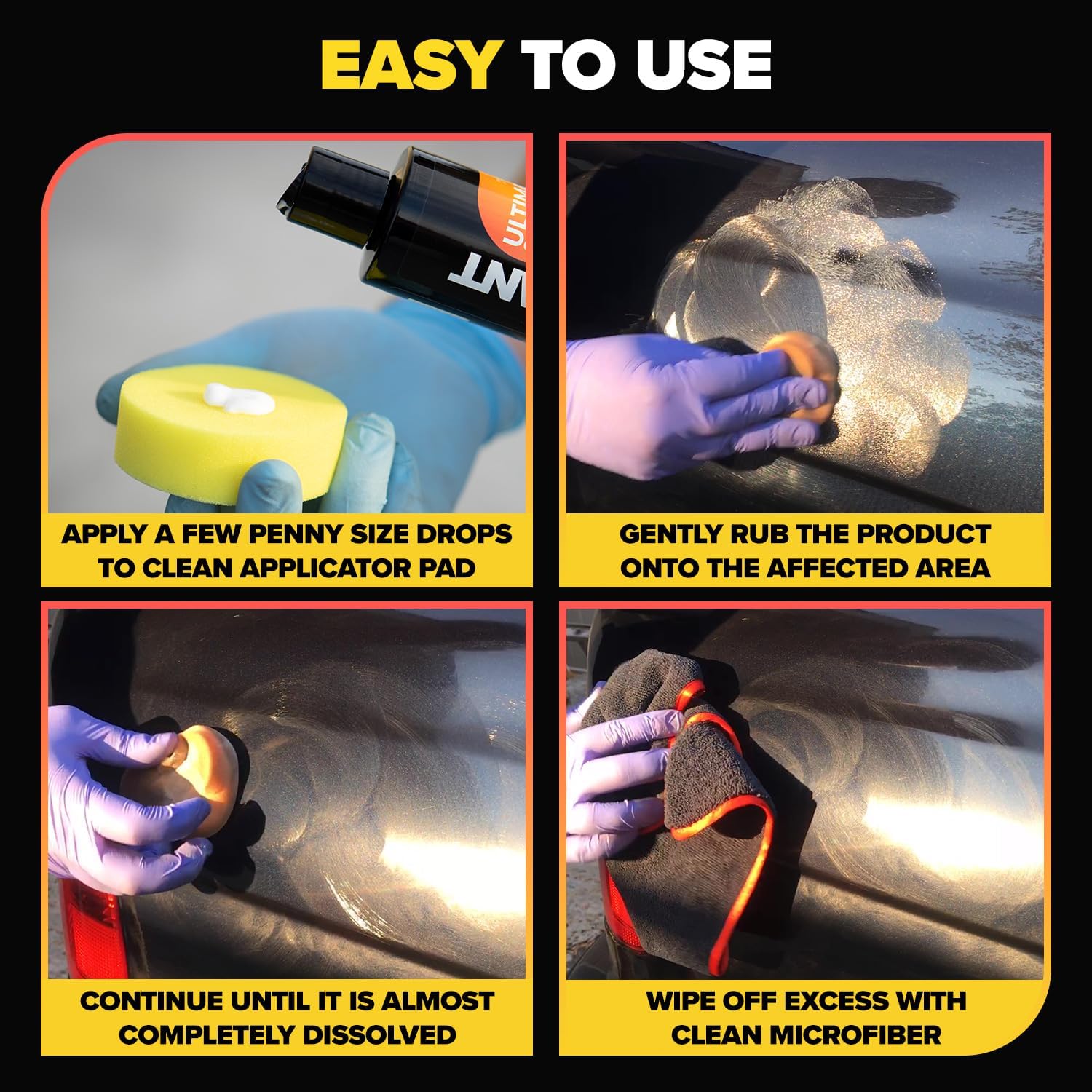 EASY TO USE

ULTIM
INT

APPLY A FEW PENNY SIZE DROPS TO CLEAN APPLICATOR PAD

GENTLY RUB THE PRODUCT ONTO THE AFFECTED AREA

CONTINUE UNTIL IT IS ALMOST COMPLETELY DISSOLVED

WIPE OFF EXCESS WITH CLEAN MICROFIBER