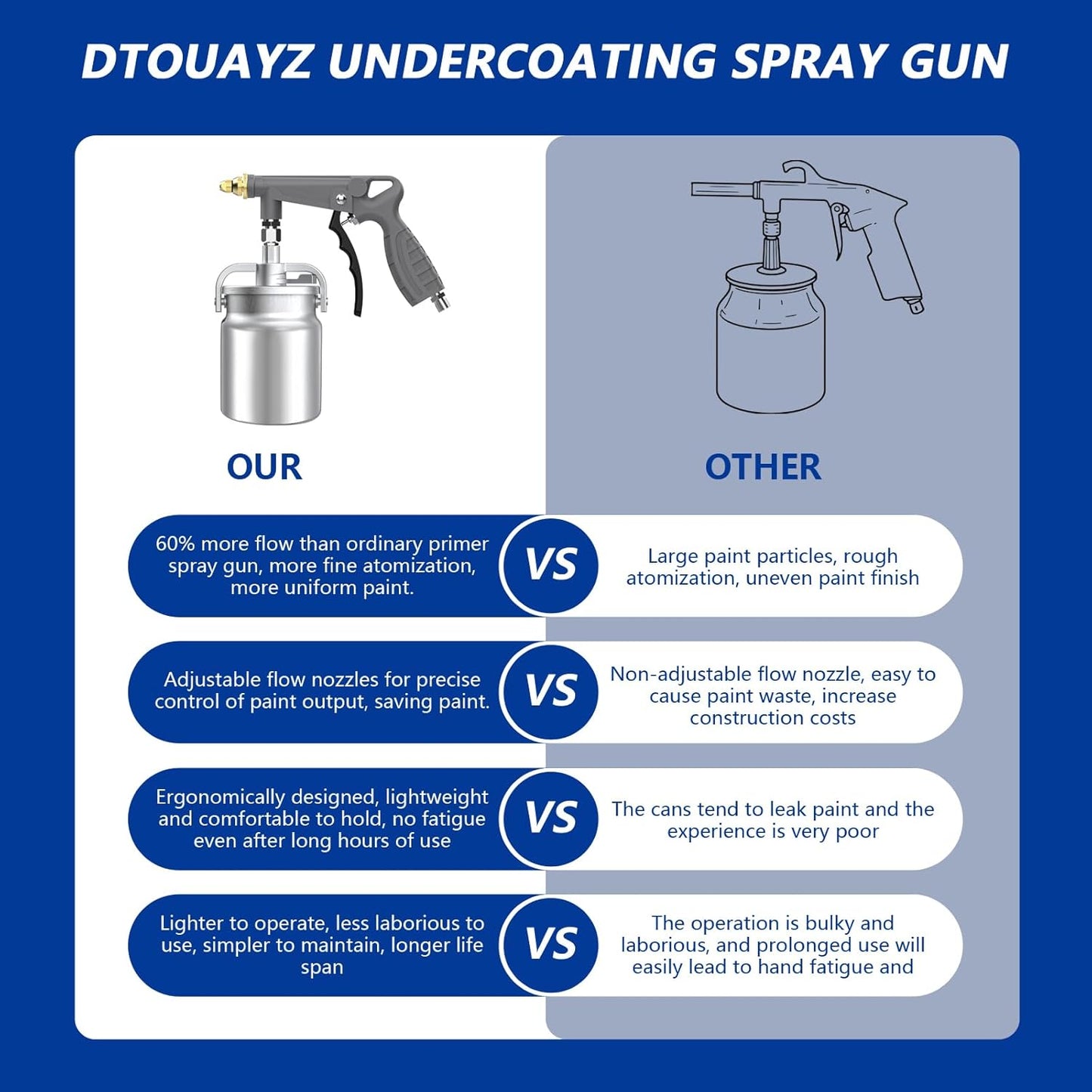 DTOUAYZ UNDERCOATING SPRAY GUN

OUR

OTHER

60% more flow than ordinary primer spray gun, more fine atomization, more uniform paint.

VS

Large paint particles, rough atomization, uneven paint finish

Adjustable flow nozzles for precise control of paint output, saving paint.

VS

Non-adjustable flow nozzle, easy to cause paint waste, increase construction costs

Ergonomically designed, lightweight and comfortable to hold, no fatigue even after long hours of use

VS

The cans tend to leak paint and the experience is very poor

Lighter to operate, less laborious to use, simpler to maintain, longer life span

VS

The operation is bulky and laborious, and prolonged use will easily lead to hand fatigue and