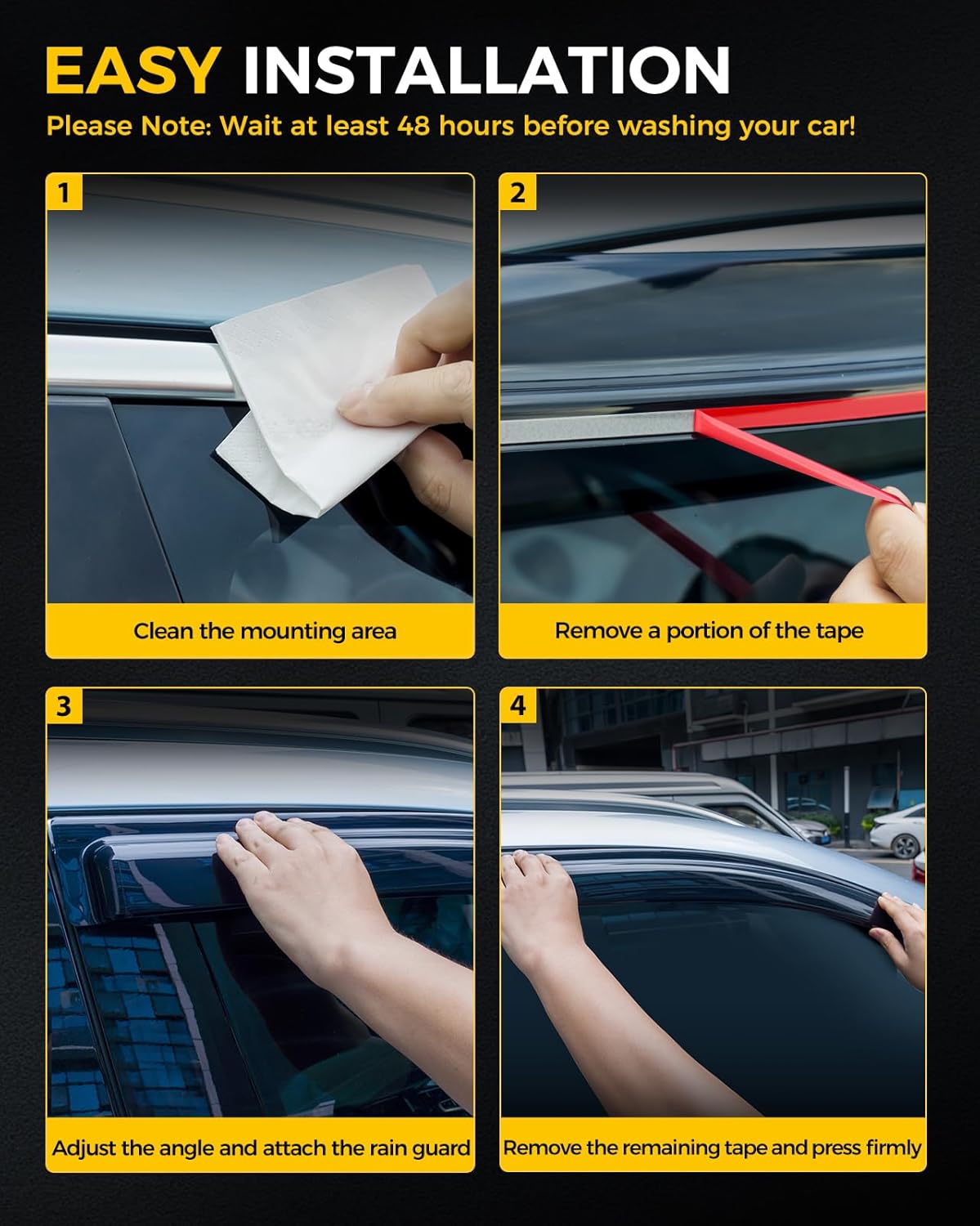 EASY INSTALLATION
Please Note: Wait at least 48 hours before washing your car!

1
Clean the mounting area

2
Remove a portion of the tape

3
Adjust the angle and attach the rain guard

4
Remove the remaining tape and press firmly