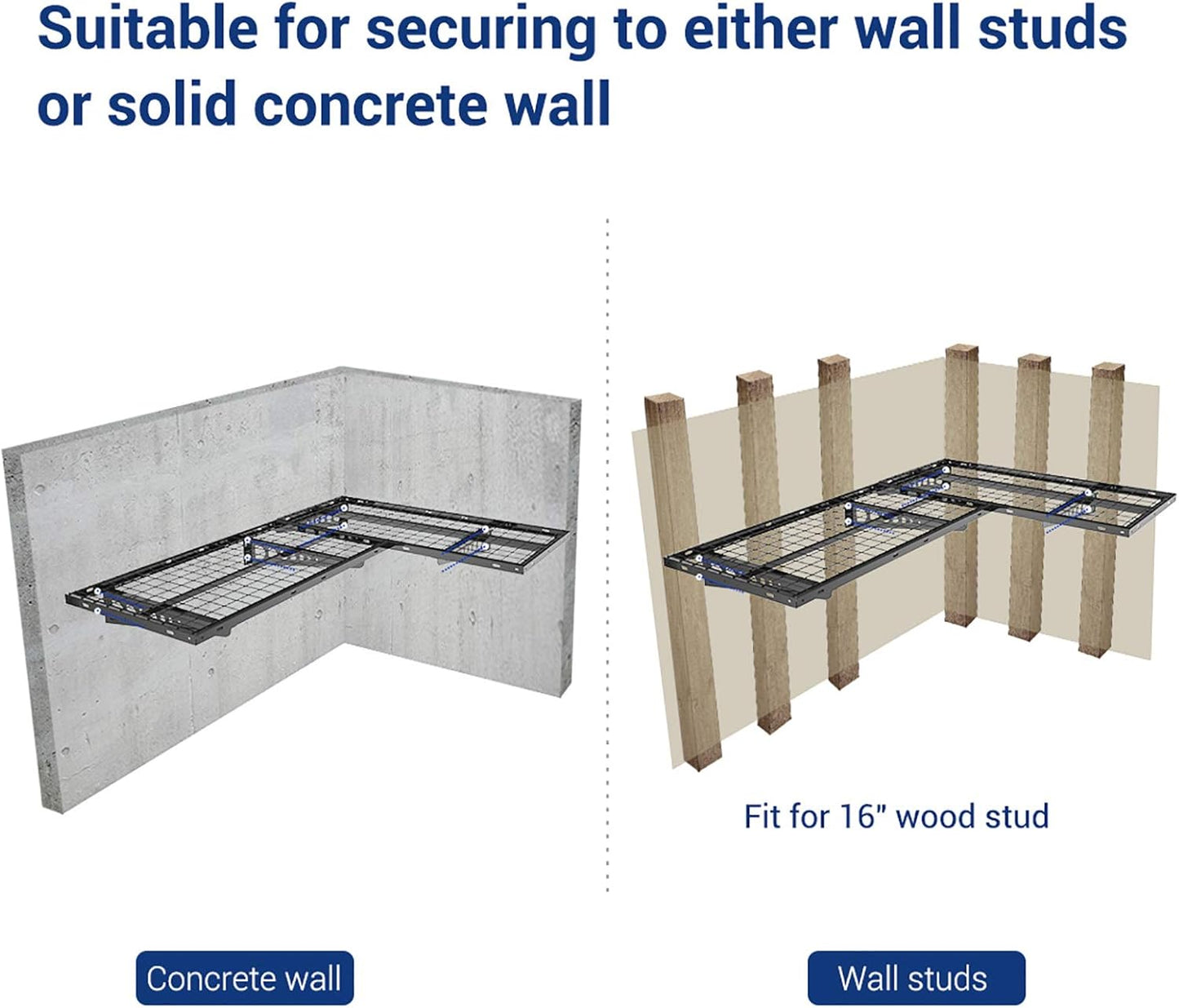 Suitable for securing to either wall studs or solid concrete wall

Fit for 16" wood stud

Concrete wall

Wall studs