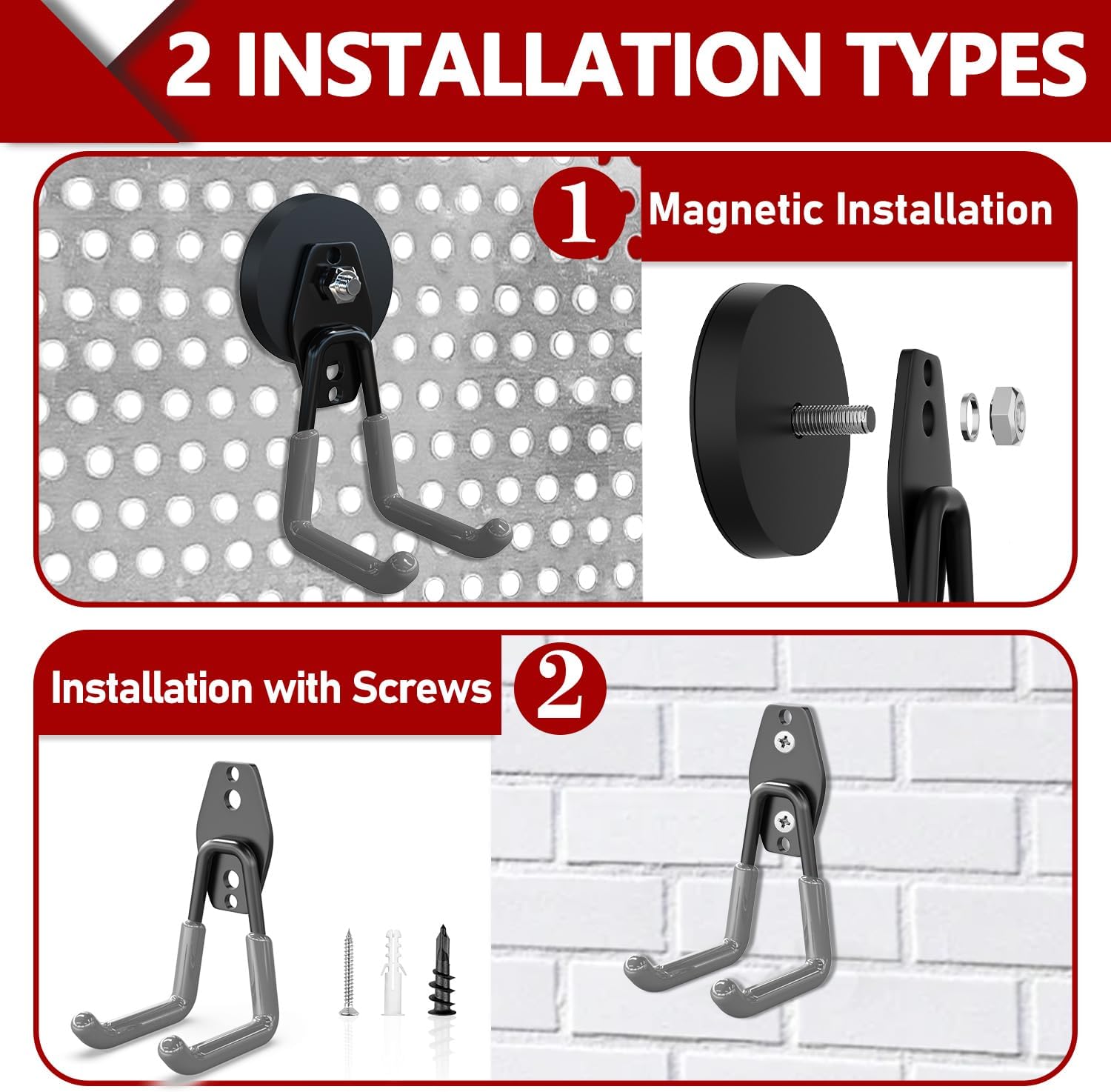 2 INSTALLATION TYPES

1 Magnetic Installation

Installation with Screws 2