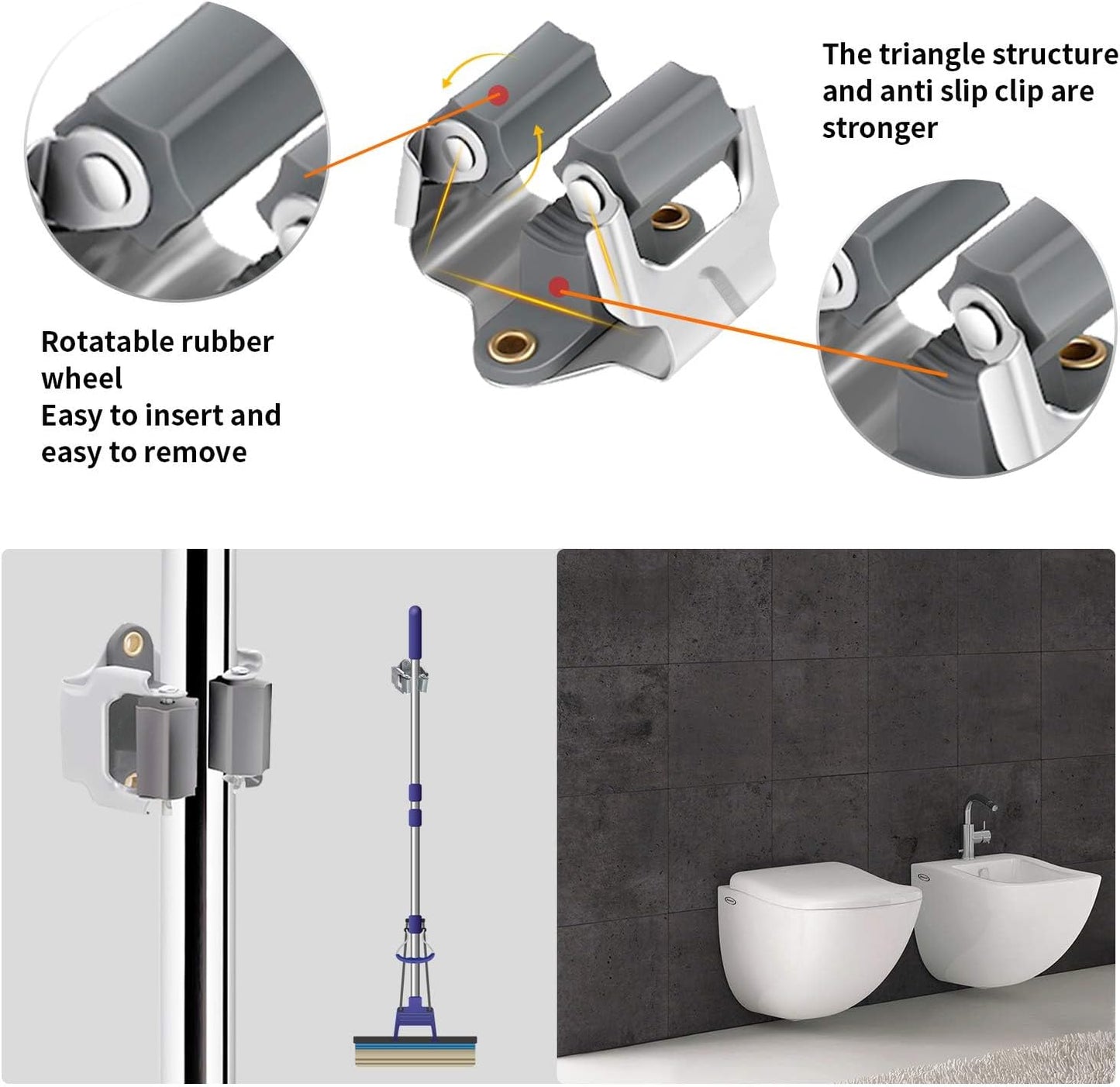 The triangle structure and anti slip clip are stronger

Rotatable rubber wheel
Easy to insert and easy to remove