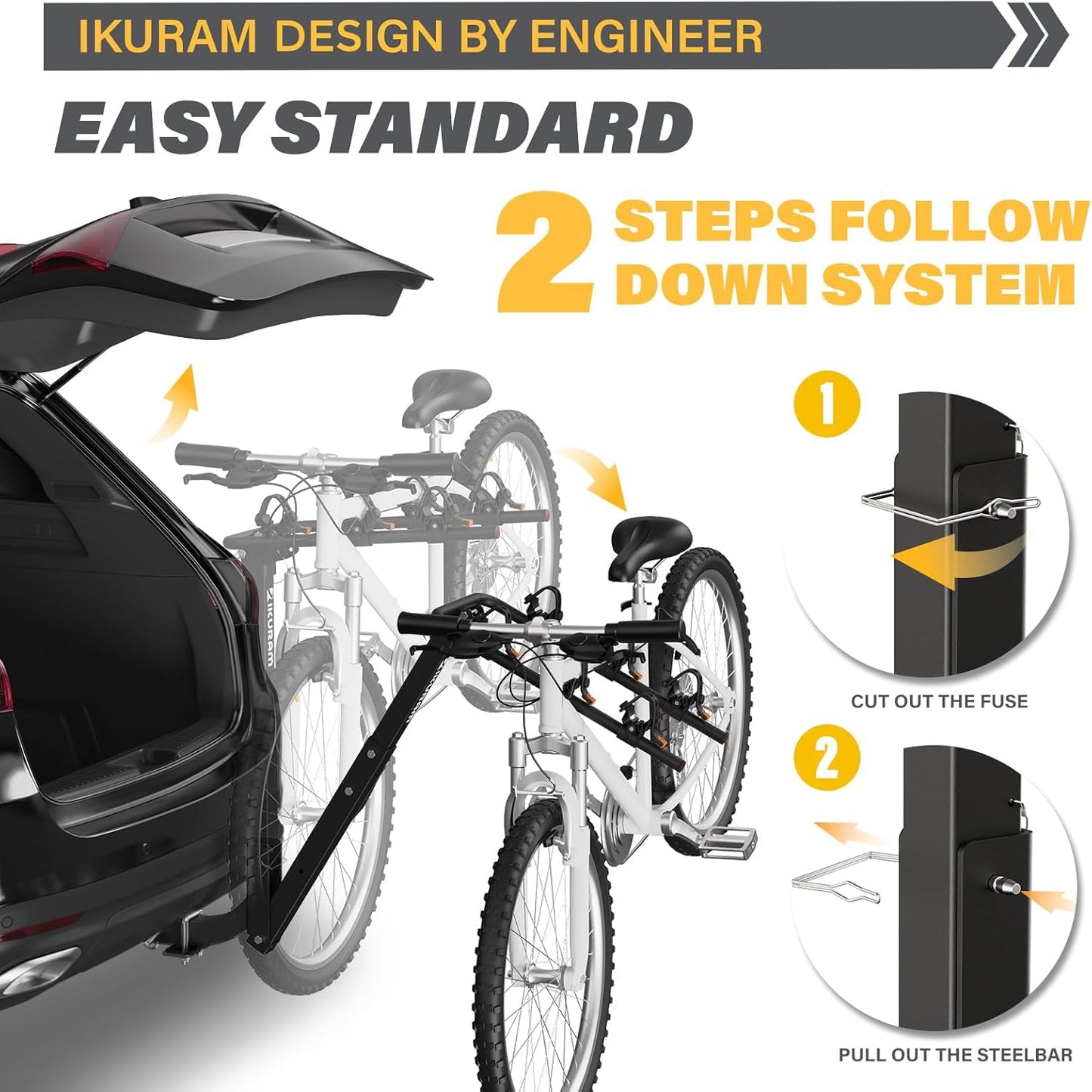 IKURAM DESIGN BY ENGINEER

EASY STANDARD

2 STEPS FOLLOW DOWN SYSTEM

ikuram

1

CUT OUT THE FUSE

2

PULL OUT THE STEELBAR