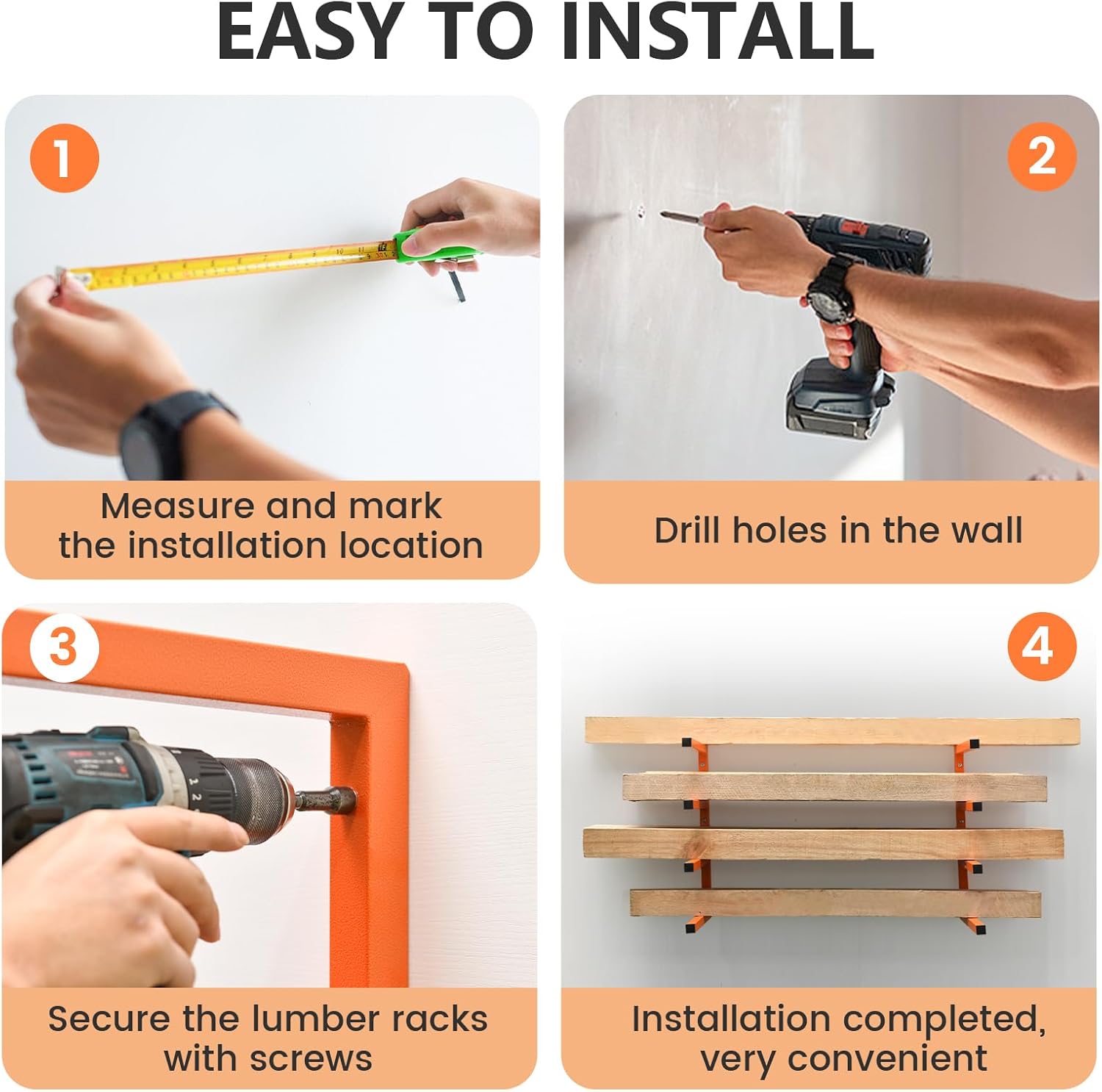 EASY TO INSTALL

1

Measure and mark the installation location

2

Drill holes in the wall

3

Secure the lumber racks with screws

4

Installation completed, very convenient