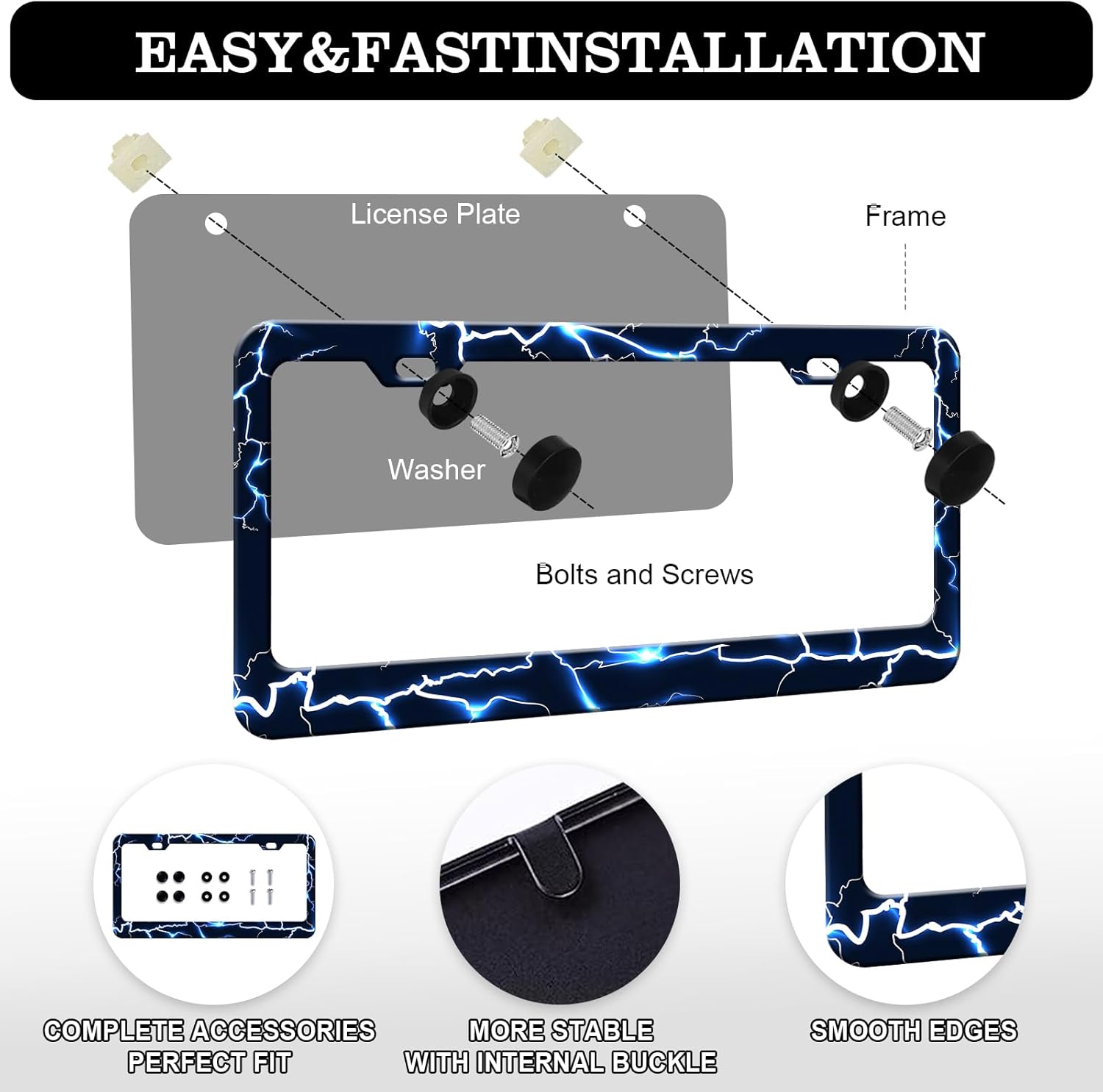 EASY&FASTINSTALLATION

License Plate

Frame

Washer

Bolts and Screws

COMPLETE ACCESSORIES PERFECT FIT

MORE STABLE WITH INTERNAL BUCKLE

SMOOTH EDGES