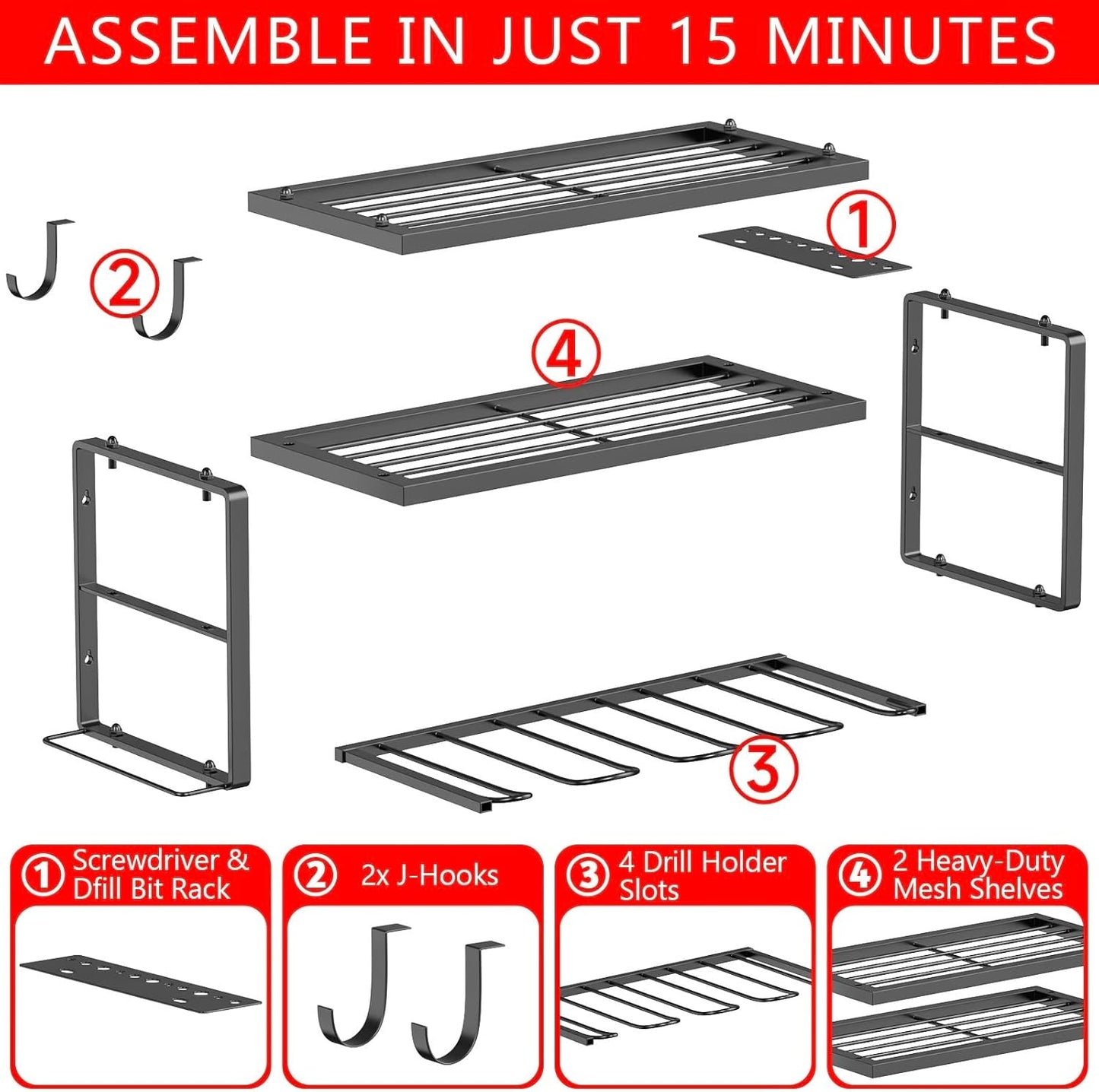 ASSEMBLE IN JUST 15 MINUTES

①

②

④

③

① Screwdriver & Dfill Bit Rack

② 2x J-Hooks

③ 4 Drill Holder Slots

④ 2 Heavy-Duty Mesh Shelves