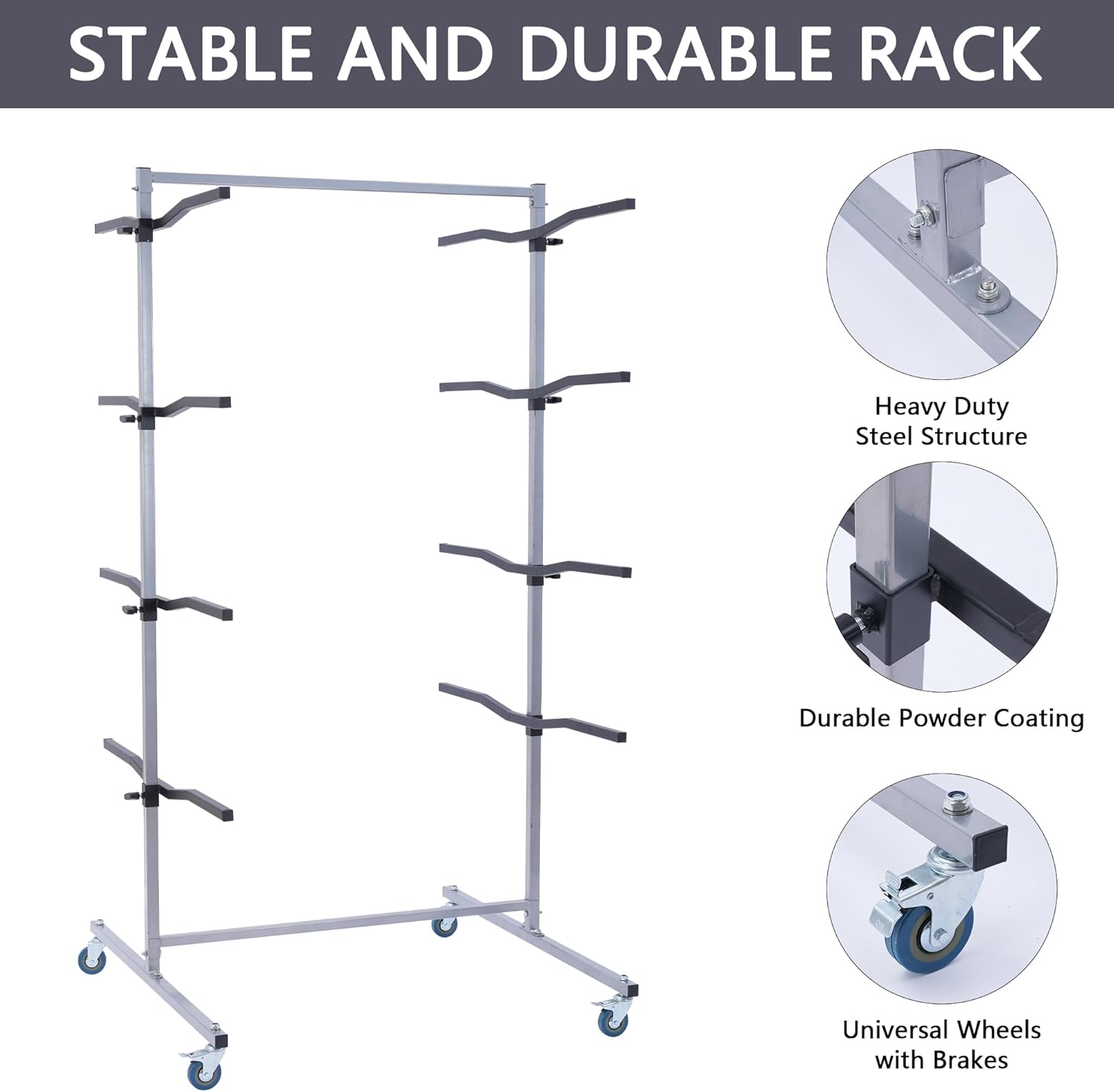 STABLE AND DURABLE RACK

Heavy Duty
Steel Structure

Durable Powder Coating

Universal Wheels
with Brakes