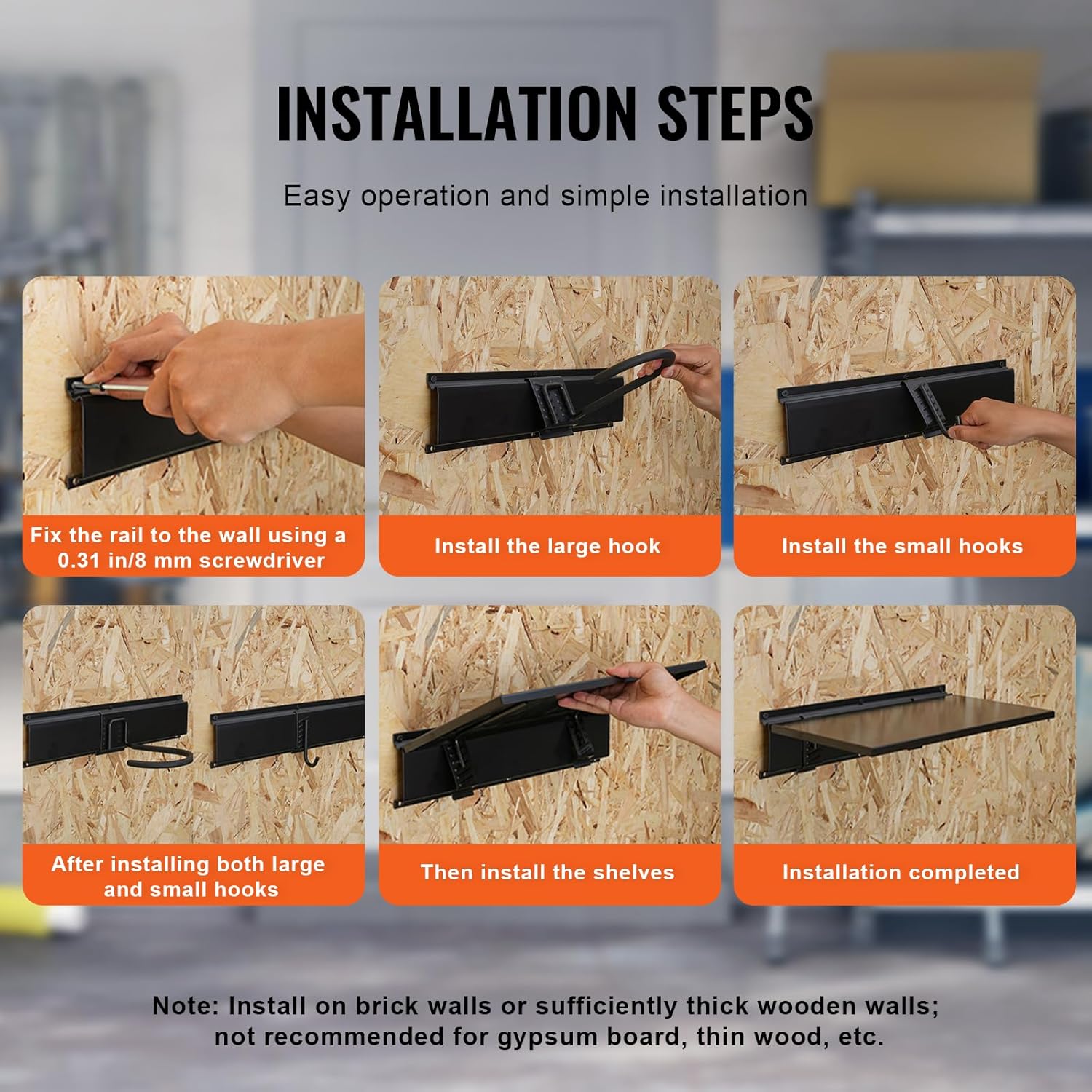 INSTALLATION STEPS

Easy operation and simple installation

Fix the rail to the wall using a 0.31 in/8 mm screwdriver

Install the large hook

Install the small hooks

After installing both large and small hooks

Then install the shelves

Installation completed

Note: Install on brick walls or sufficiently thick wooden walls; not recommended for gypsum board, thin wood, etc.