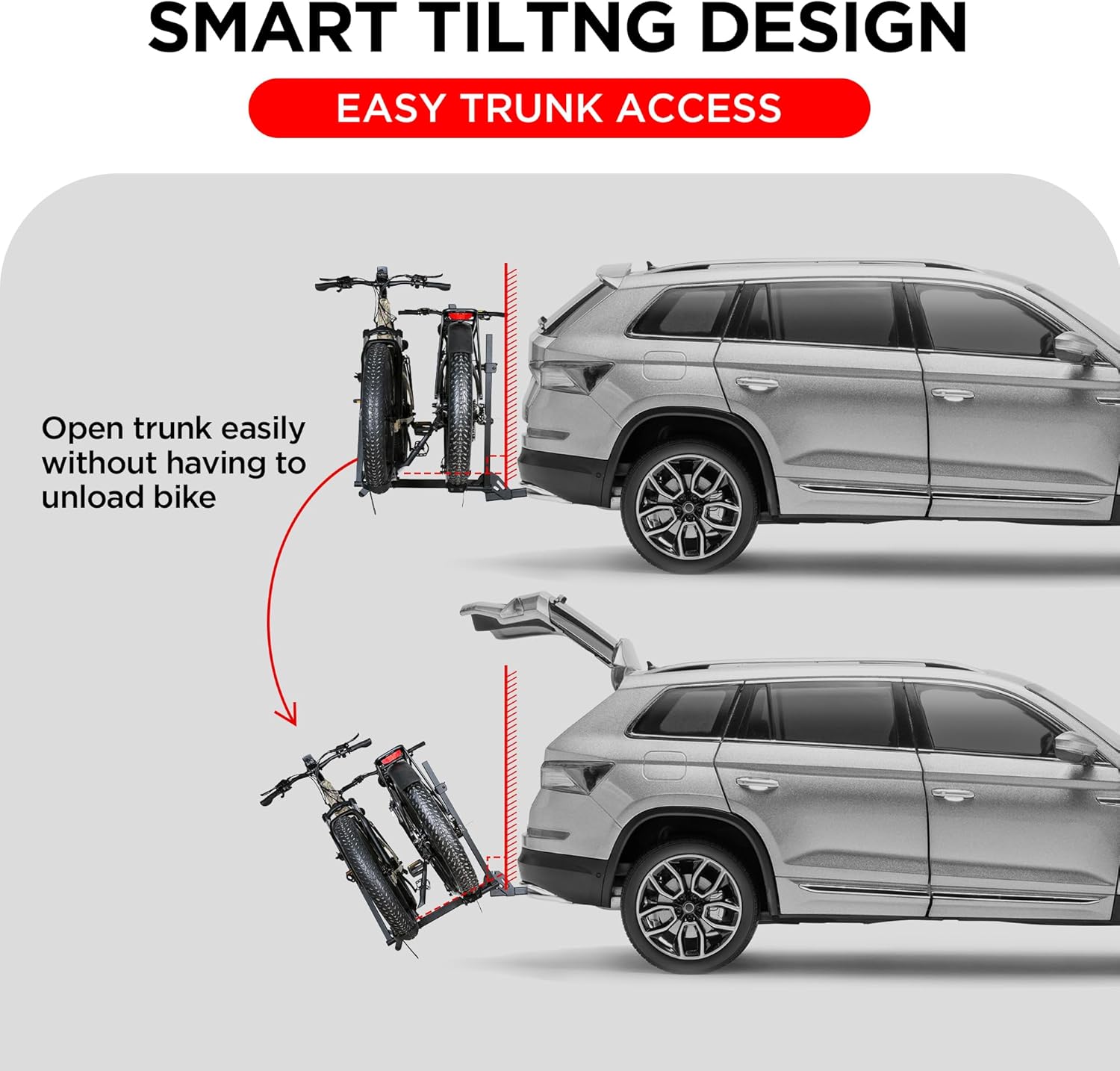 SMART TILTNG DESIGN

EASY TRUNK ACCESS

Open trunk easily without having to unload bike