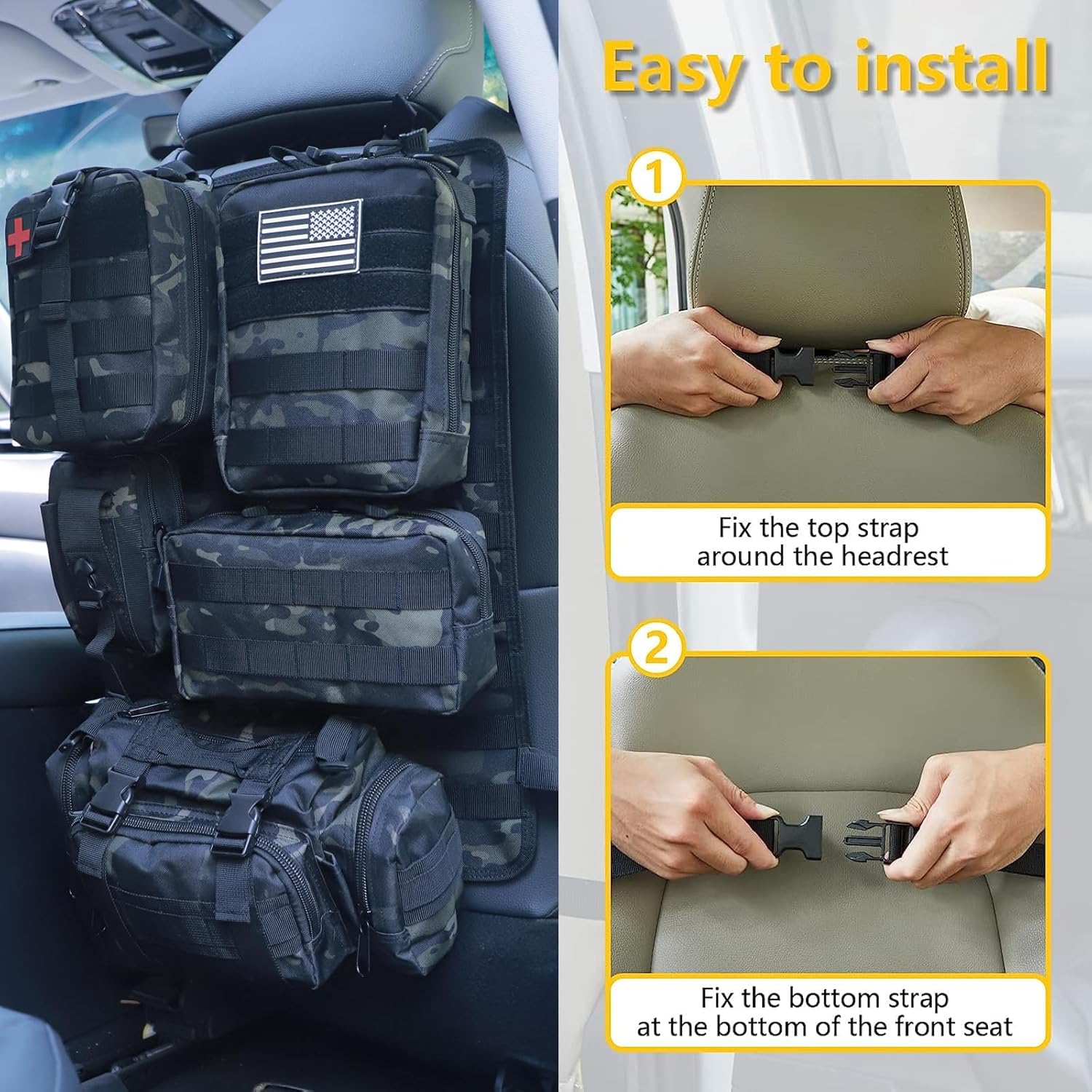 Easy to install

1

Fix the top strap around the headrest

2

Fix the bottom strap at the bottom of the front seat