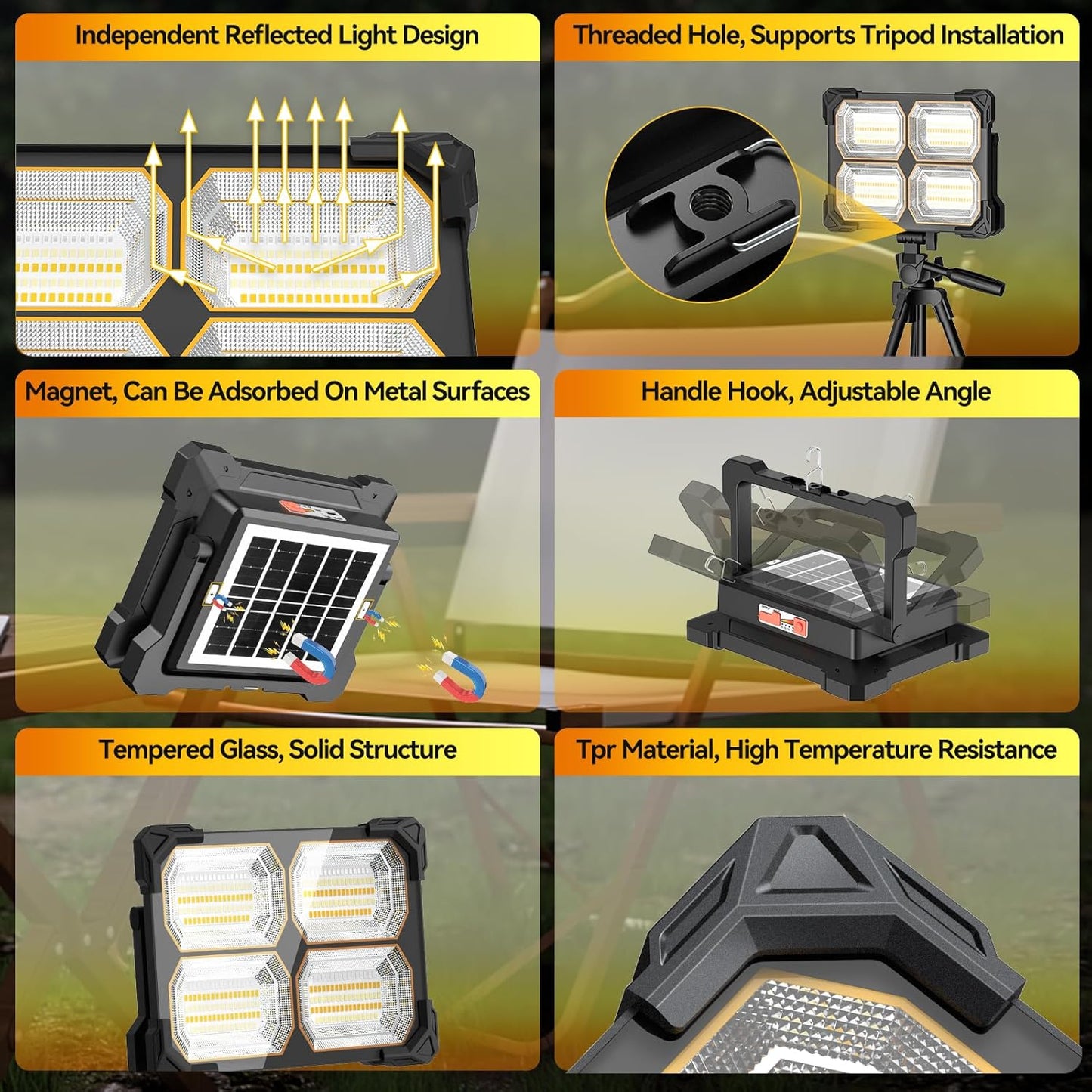 Independent Reflected Light Design

Threaded Hole, Supports Tripod Installation

Magnet, Can Be Adsorbed On Metal Surfaces

Handle Hook, Adjustable Angle

Tempered Glass, Solid Structure

Tpr Material, High Temperature Resistance