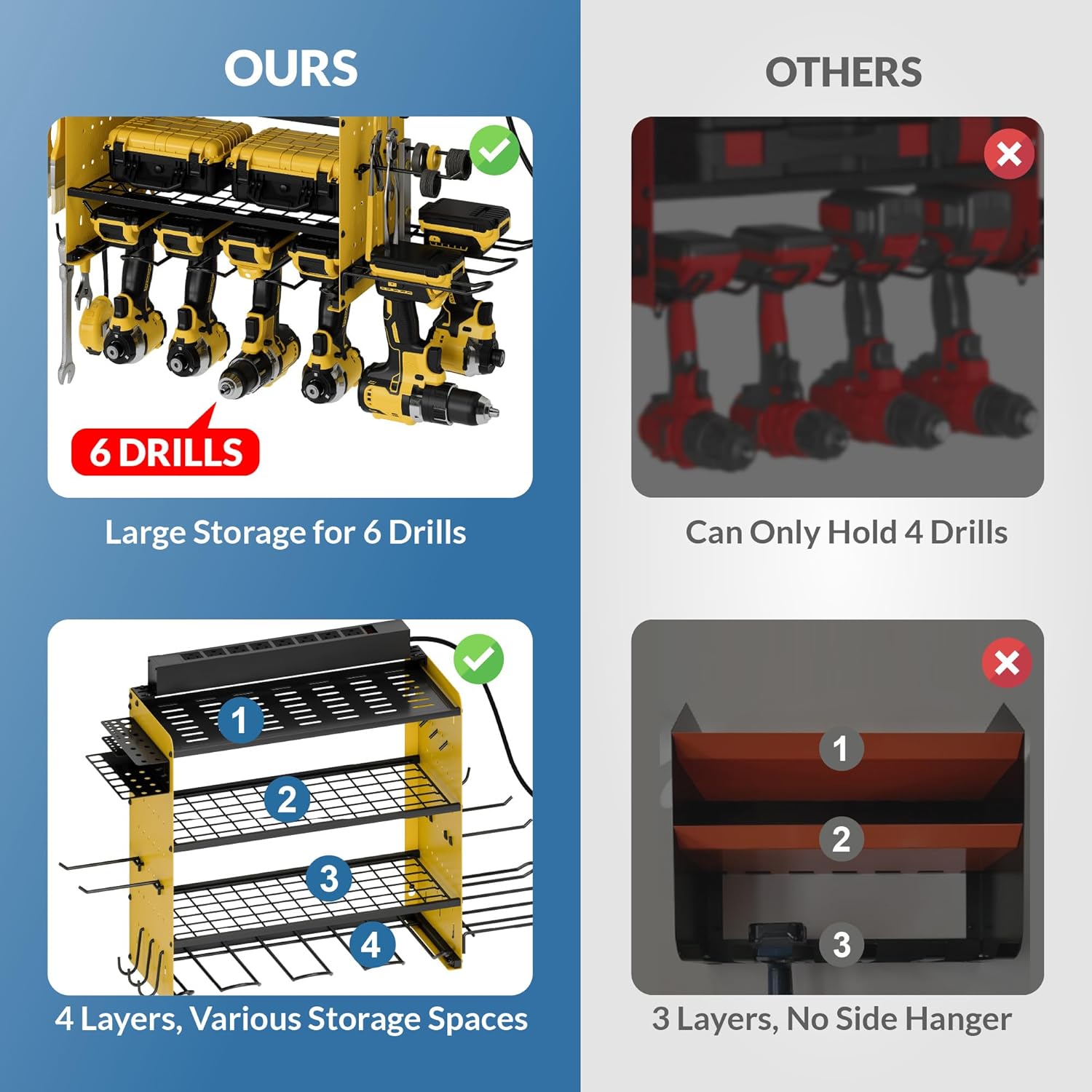 OURS

6 DRILLS

Large Storage for 6 Drills

1
2
3
4

4 Layers, Various Storage Spaces

OTHERS

Can Only Hold 4 Drills

1
2
3

3 Layers, No Side Hanger