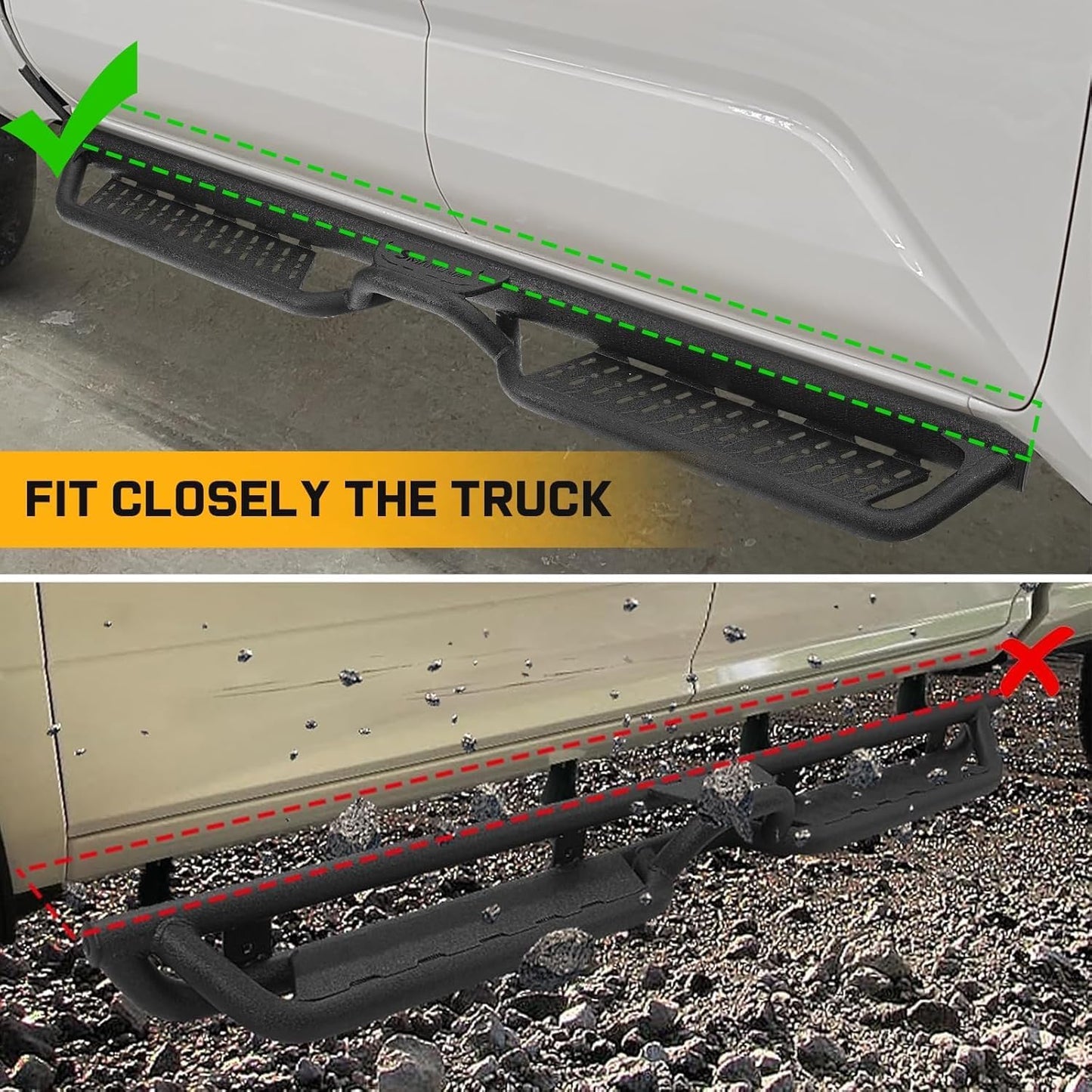 FIT CLOSELY THE TRUCK