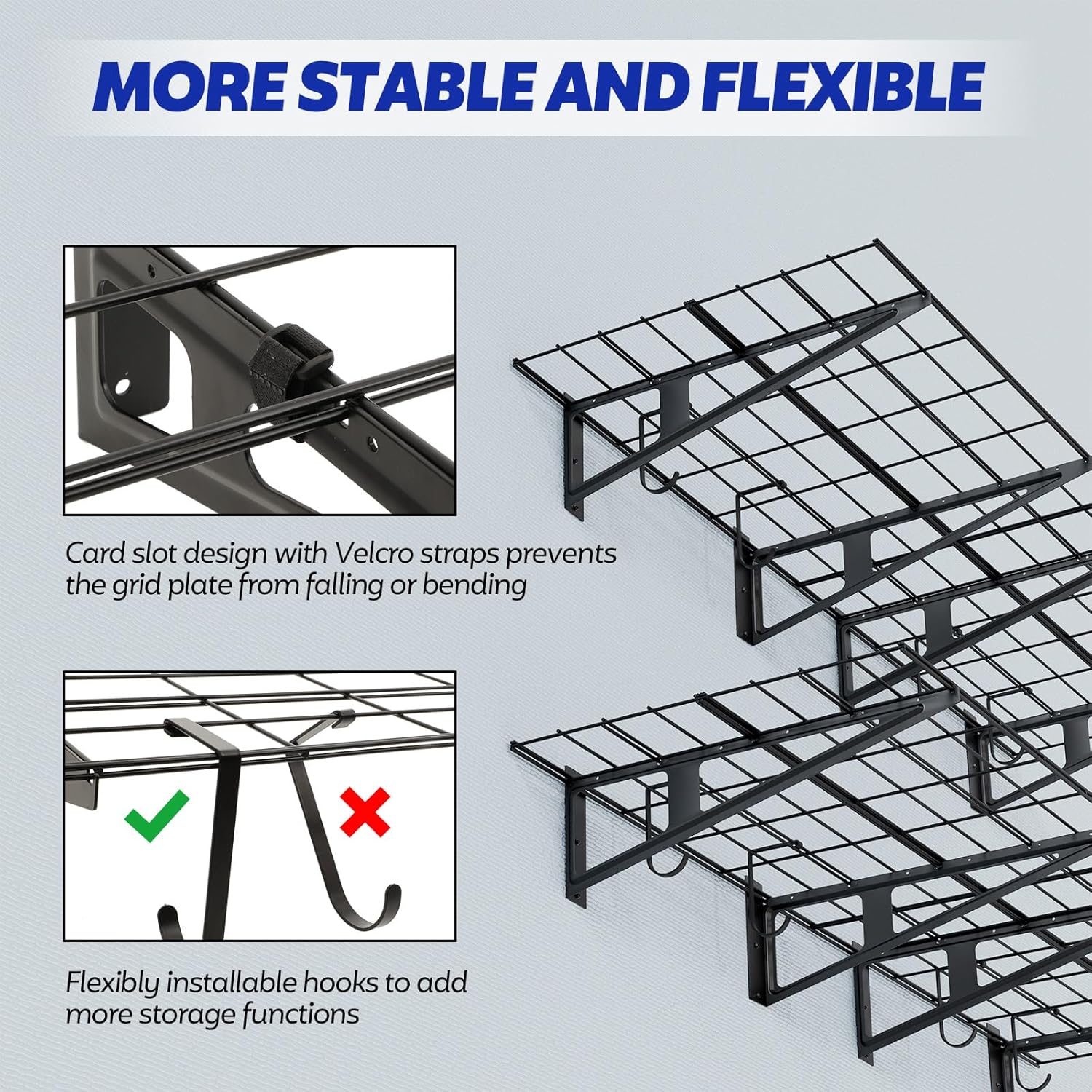 MORE STABLE AND FLEXIBLE

Card slot design with Velcro straps prevents the grid plate from falling or bending

Flexibly installable hooks to add more storage functions