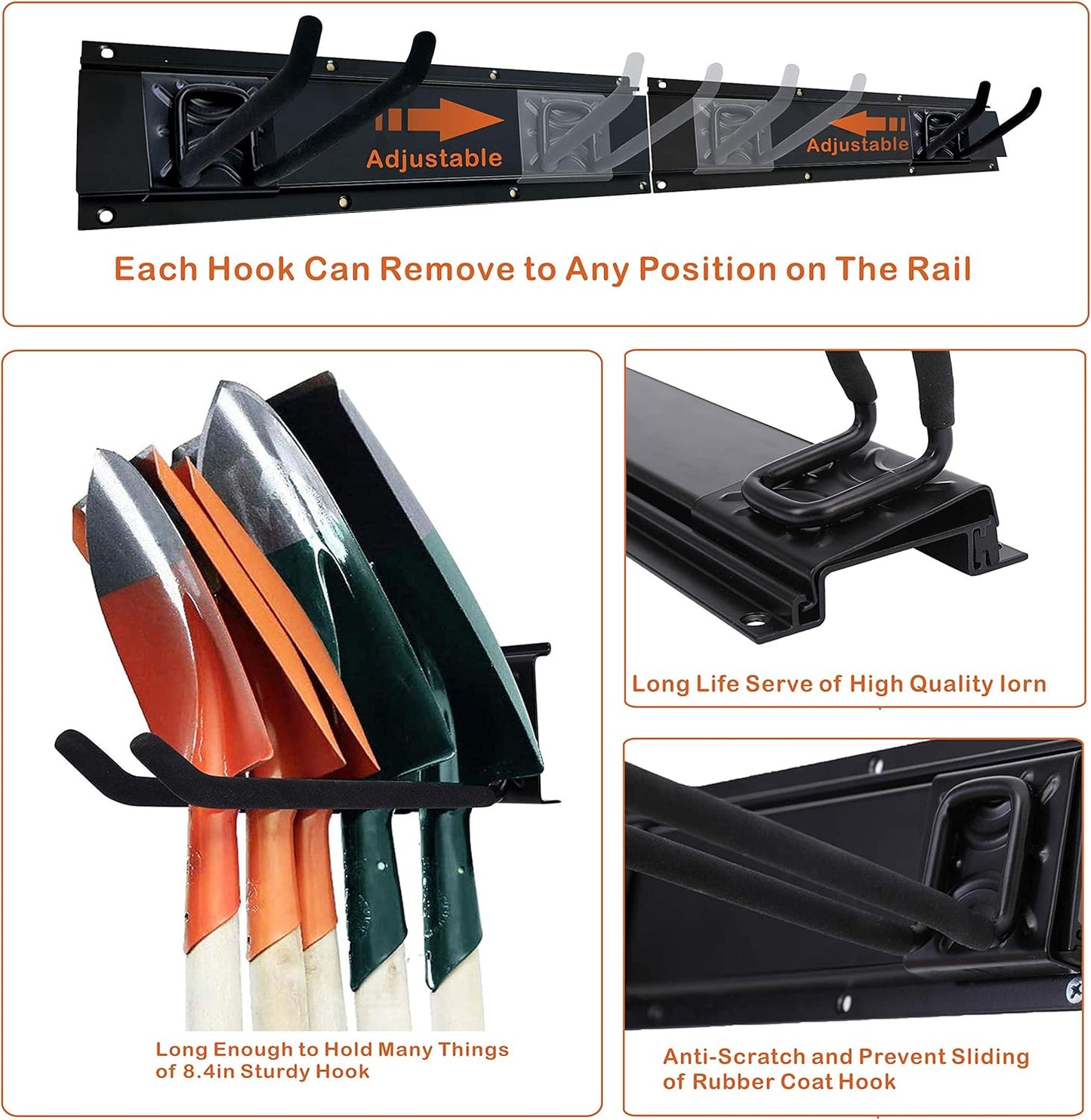 Adjustable

Adjustable

Each Hook Can Remove to Any Position on The Rail

Long Enough to Hold Many Things of 8.4in Sturdy Hook

Long Life Serve of High Quality Iorn

Anti-Scratch and Prevent Sliding of Rubber Coat Hook